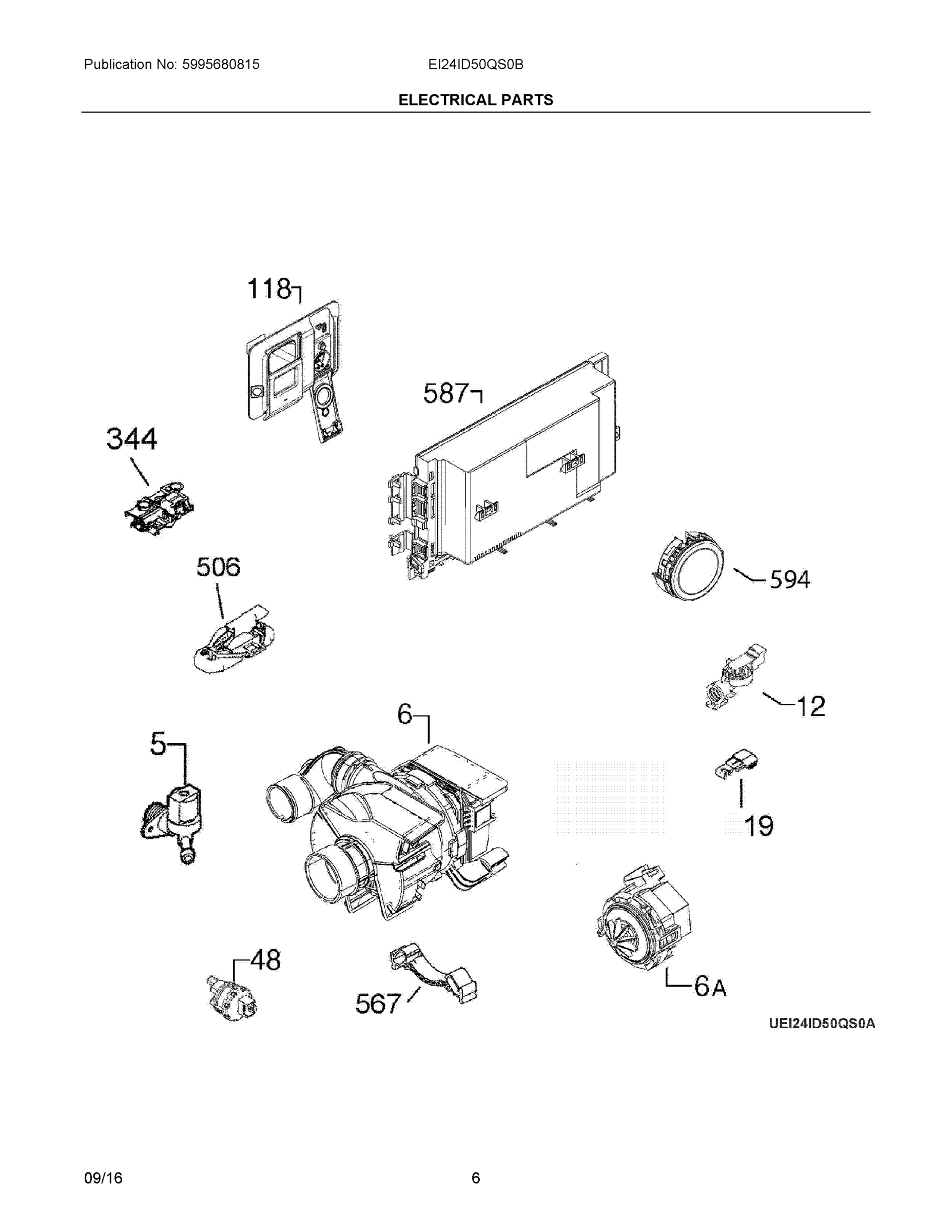 Publication No: 5995680815

EI24ID50QS0B

ELECTRICAL PARTS

118

587

344

506

594

12

6

5

19

48

567

6A

UEI24ID50QS0A

09/16

6