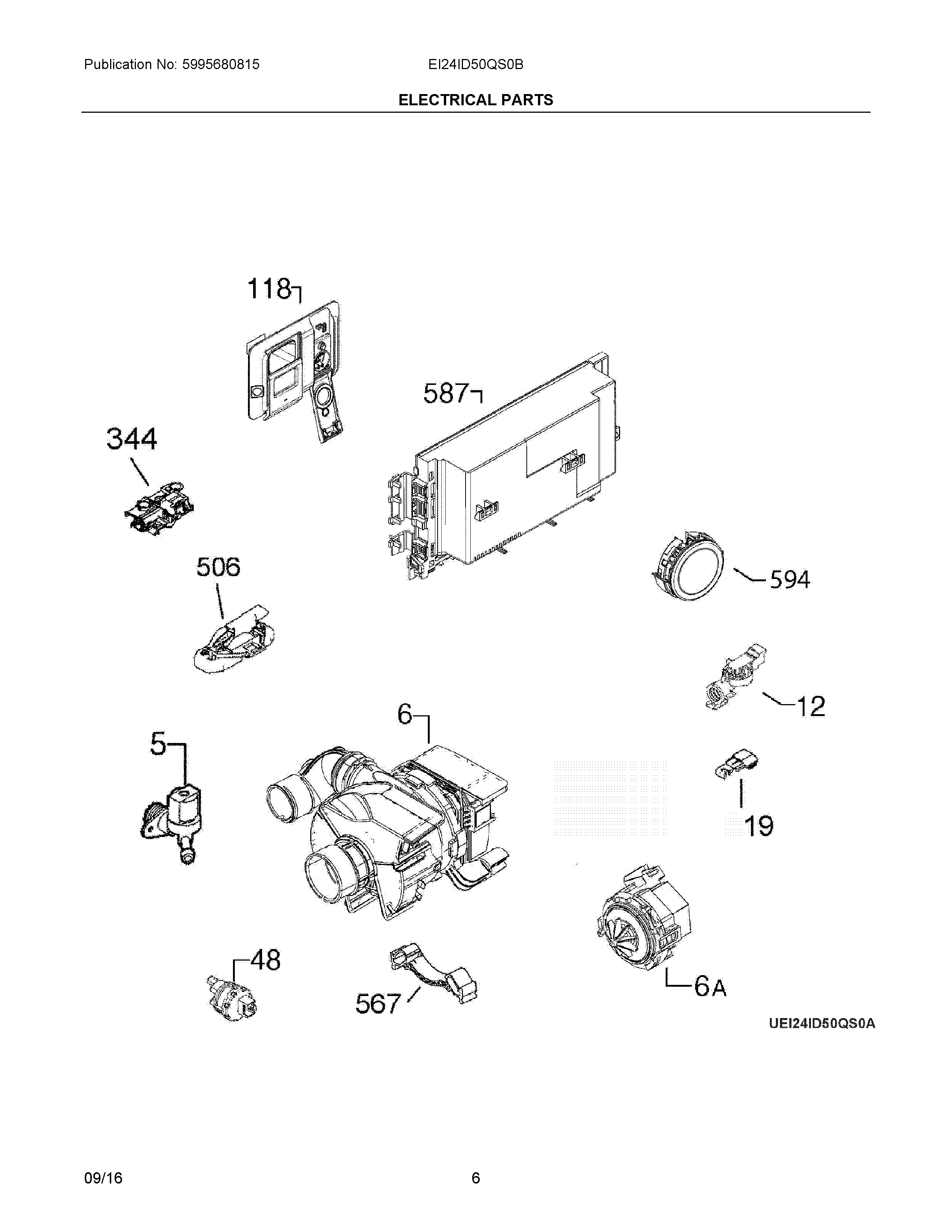 Publication No: 5995680815

EI24ID50QS0B

ELECTRICAL PARTS

118

587

344

506

594

12

6

5

19

48

567

6A

UEI24ID50QS0A

09/16

6