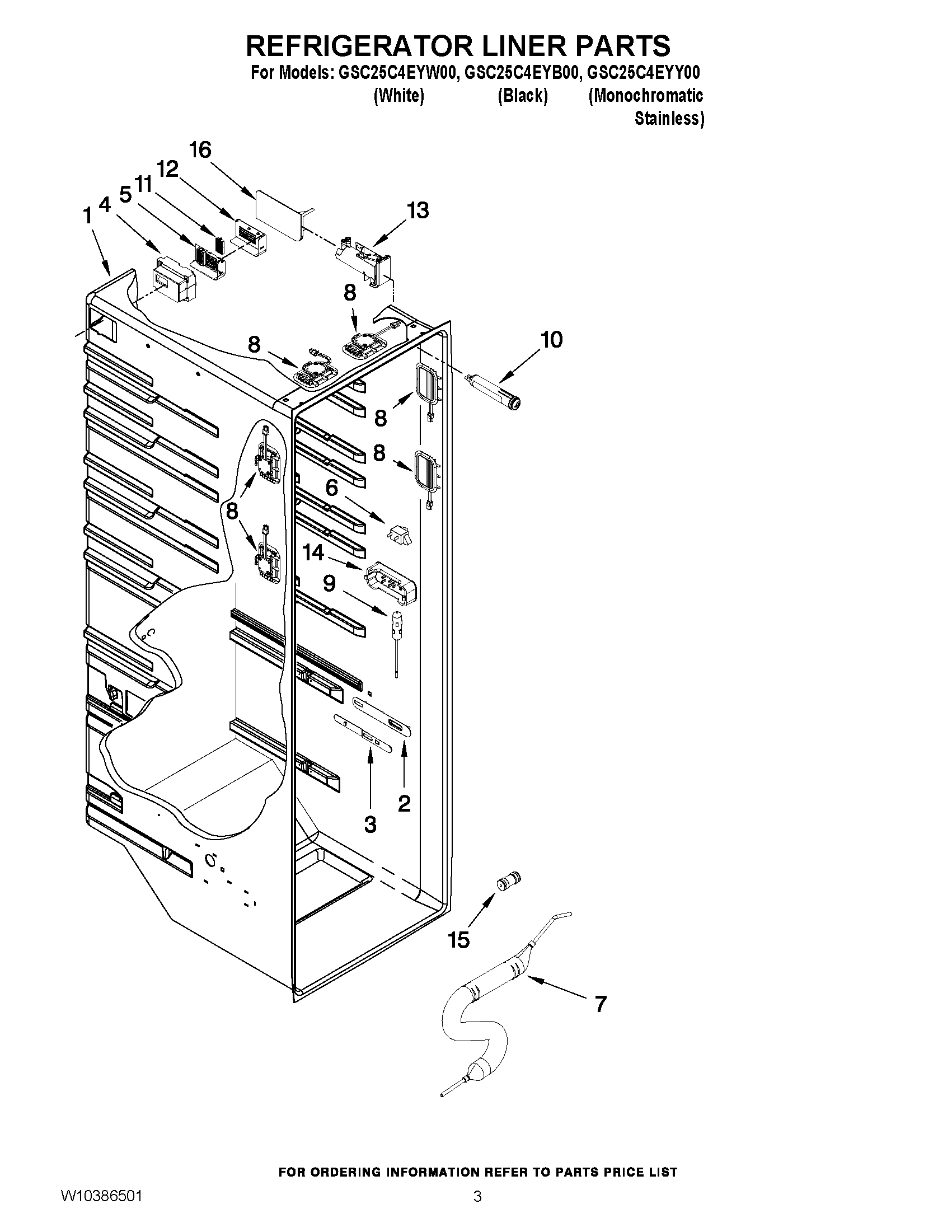 REFRIGERATOR LINER PARTS

For Models: GSC25C4EYW00, GSC25C4EYB00, GSC25C4EYY00
(White) (Black) (Monochromatic Stainless)

16
12
11
5
4
1
13
8
8
10
8
8
6
8
14
9
2
3
15
7

FOR ORDERING INFORMATION REFER TO PARTS PRICE LIST

W10386501

3