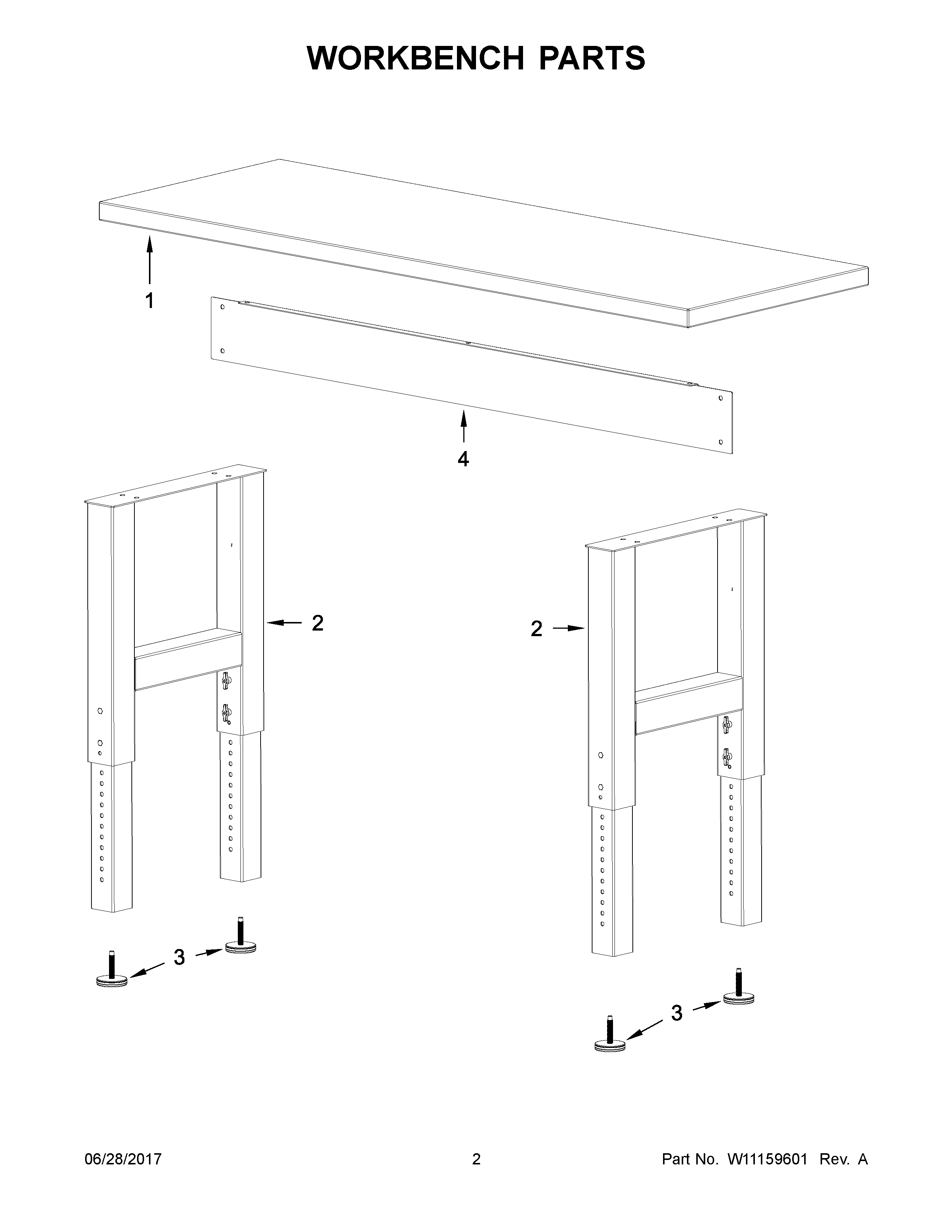 WORKBENCH PARTS

1

4

2

2

3

3

06/28/2017 2 Part No. W11159601 Rev. A