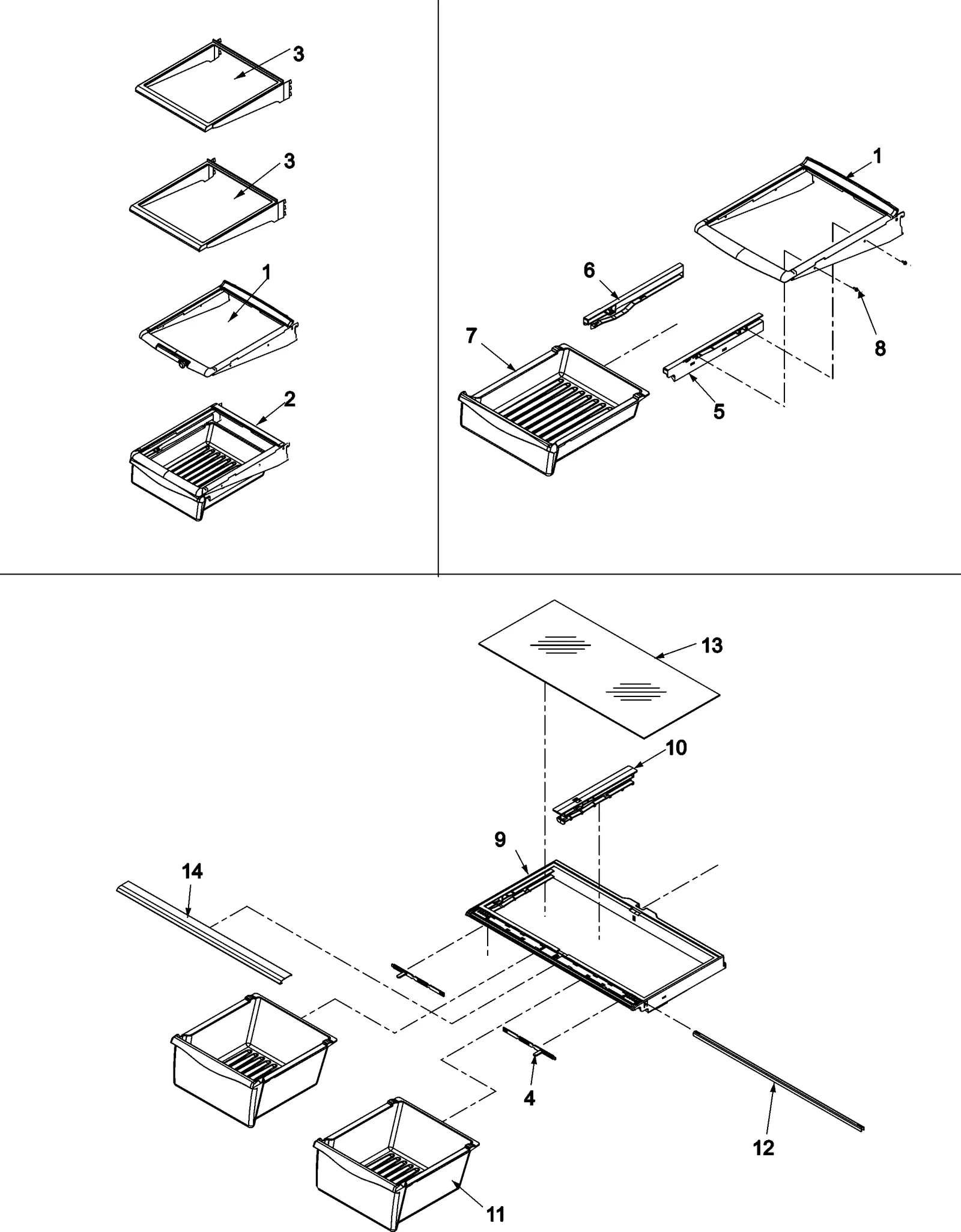 3

3

1

2

1

6

7

8

5

13

10

9

14

4

12

11