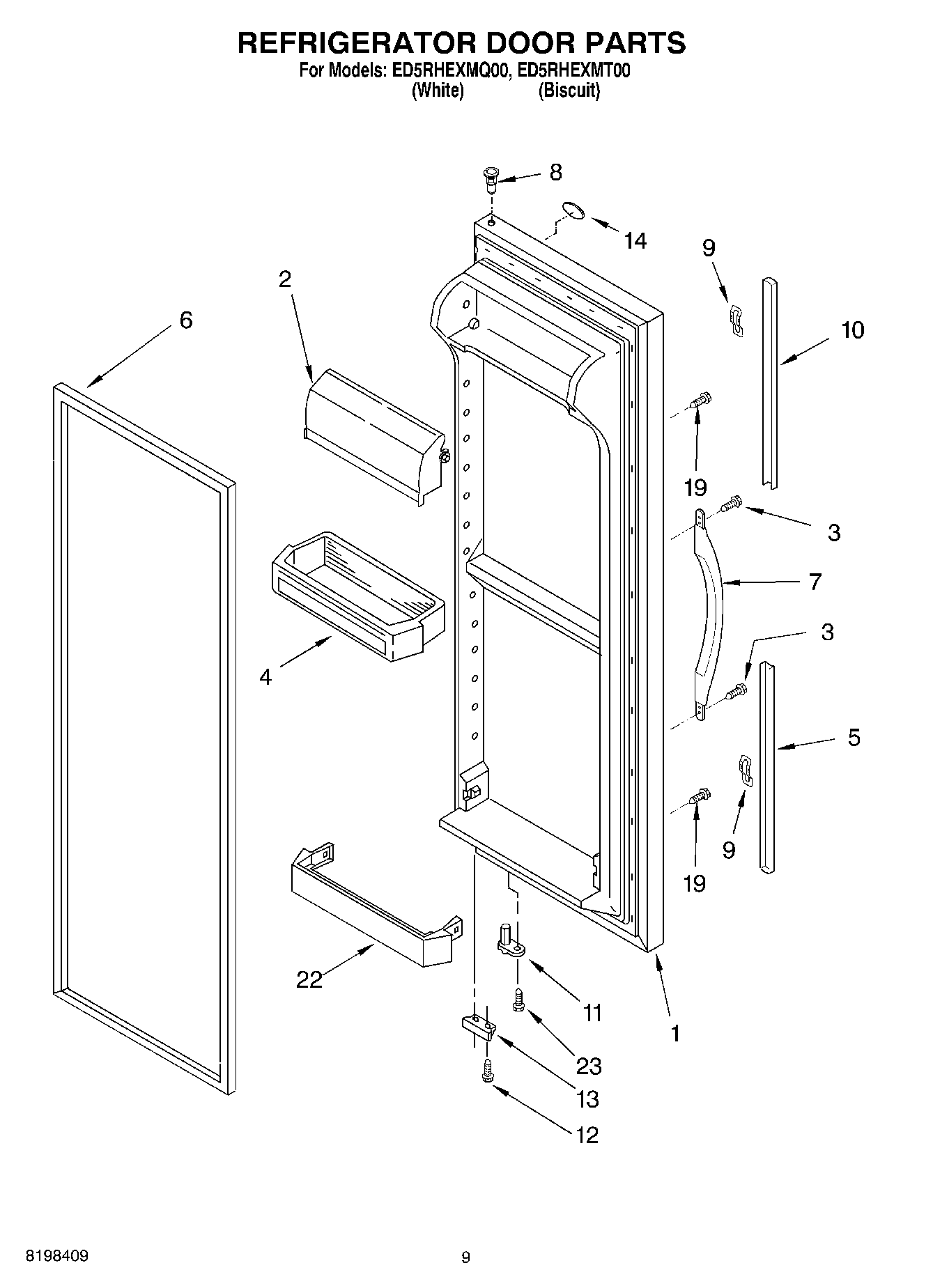 REFRIGERATOR DOOR PARTS
For Models: ED5RHEXMQ00, ED5RHEXMT00
(White) (Biscuit)

8
14
9
2
10
6
19
3
7
3
4
5
9
19
22
11
1
23
13
12

8198409

9