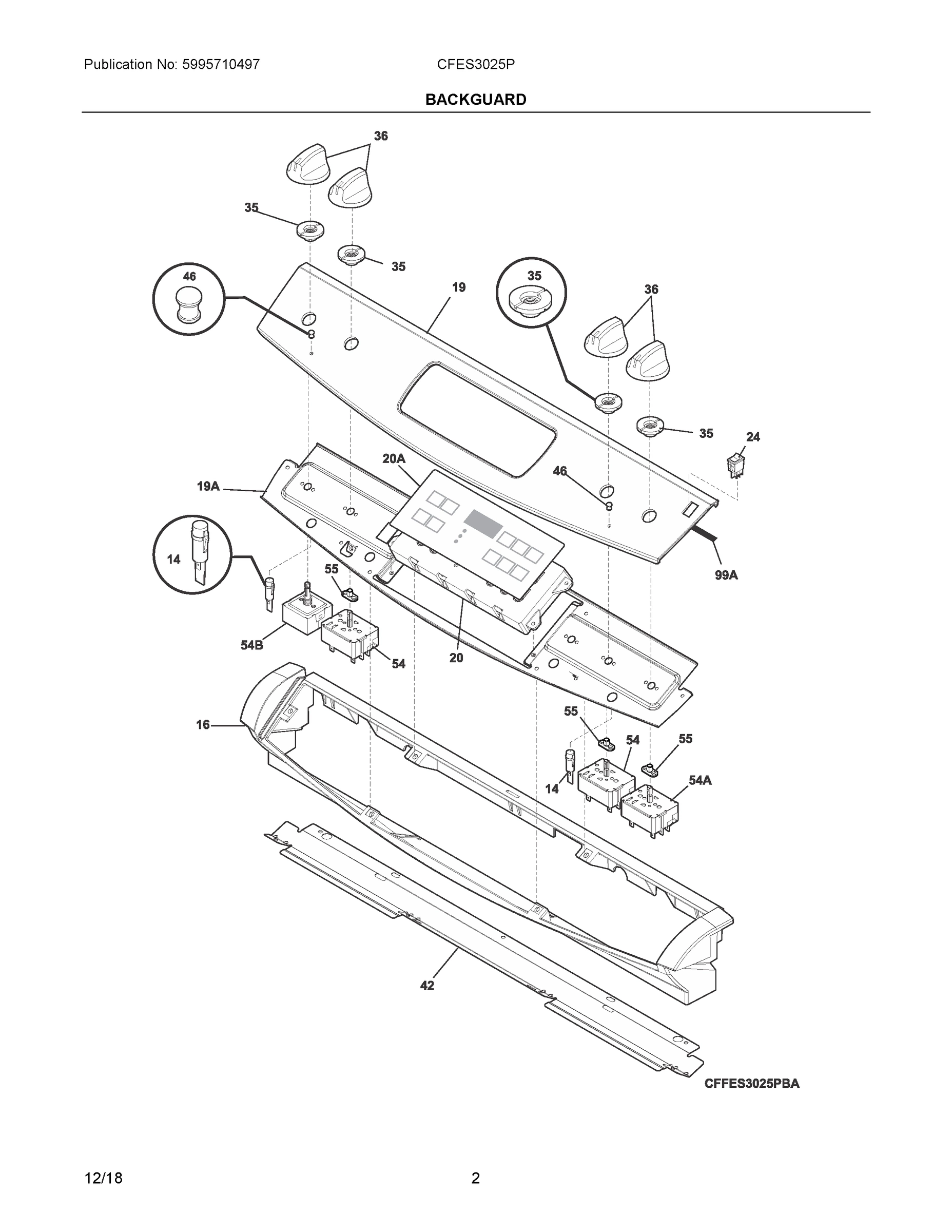 Publication No: 5995710497

CFES3025P

BACKGUARD

36

35

35

46

19

35

36

35

24

20A

46

19A

14

55

99A

54B

54

20

16

55

54

55

14

54A

42

CFFES3025PBA

12/18

2