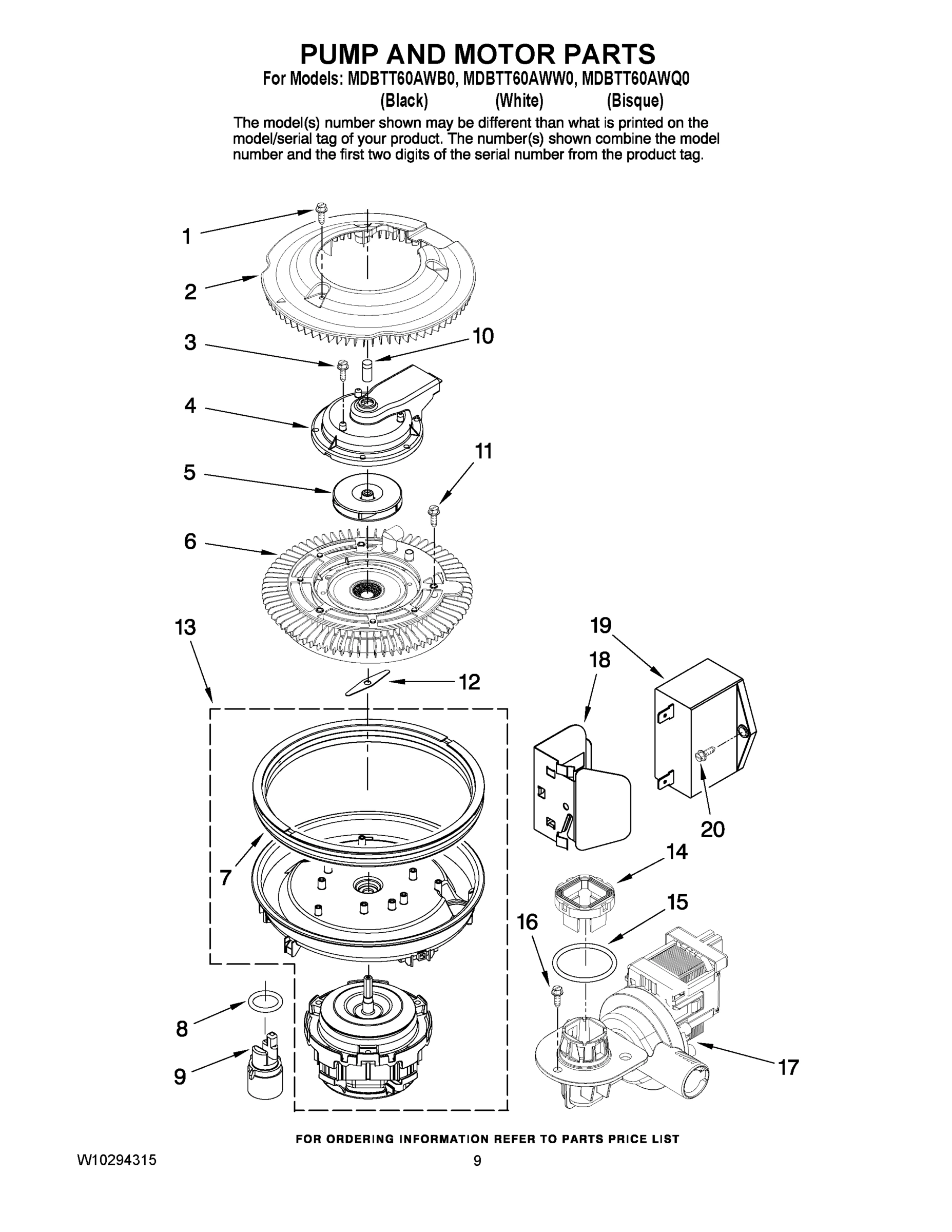 PUMP AND MOTOR PARTS

For Models: MDBTT60AWB0, MDBTT60AWW0, MDBTT60AWQ0
(Black) (White) (Bisque)

The model(s) number shown may be different than what is printed on the model/serial tag of your product. The number(s) shown combine the model number and the first two digits of the serial number from the product tag.

1
2
3
10
4
11
5
6
13
19
18
12
20
7
14
15
16
8
9
17

FOR ORDERING INFORMATION REFER TO PARTS PRICE LIST

W10294315
9