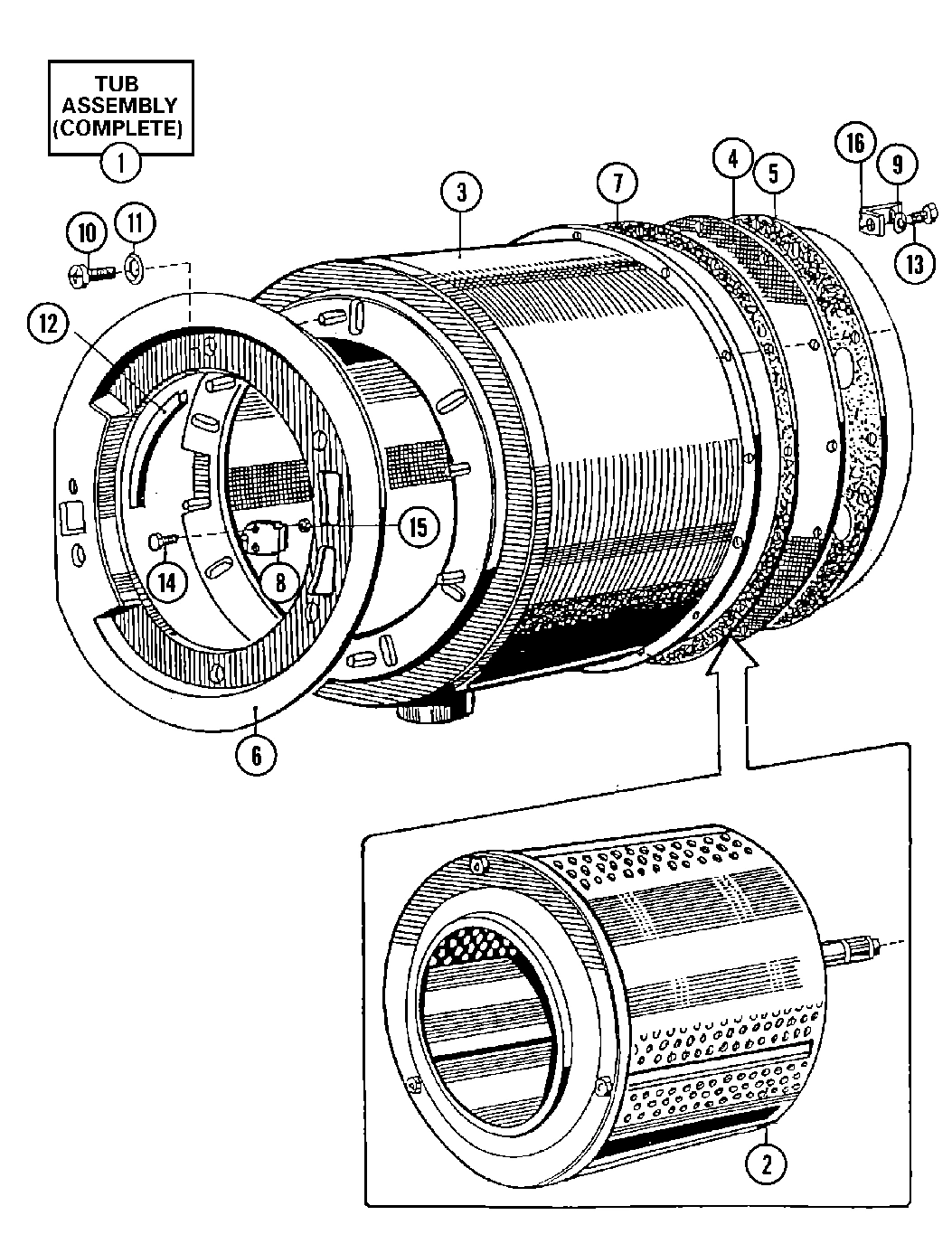 TUB ASSEMBLY (COMPLETE)

1

10
11
12
3
7
4
5
16
9
13
15
14
8
6
2