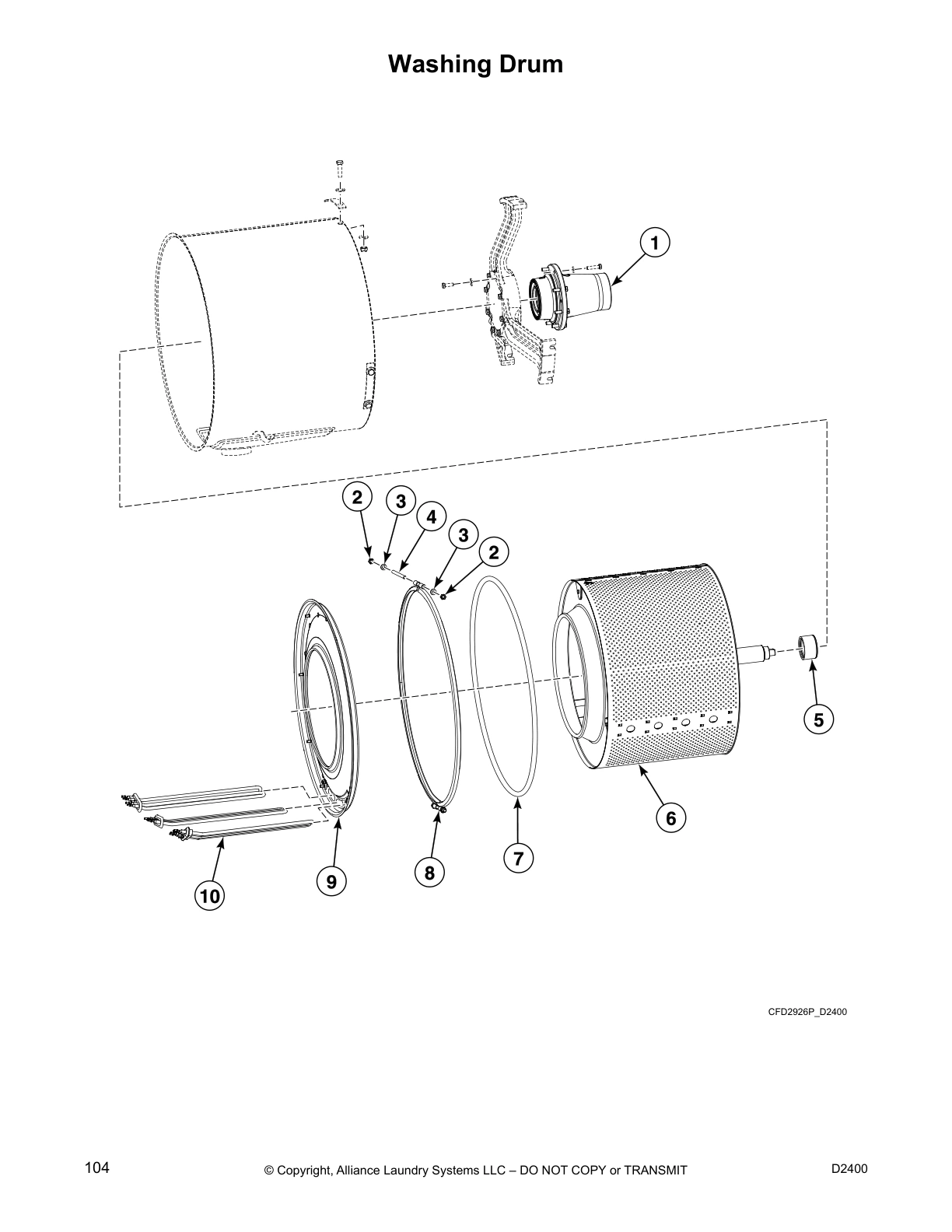 Washing Drum

1

2
3
4
3
2

5

6

7

8

9

10

CFD2926P_D2400

104

© Copyright, Alliance Laundry Systems LLC – DO NOT COPY or TRANSMIT

D2400