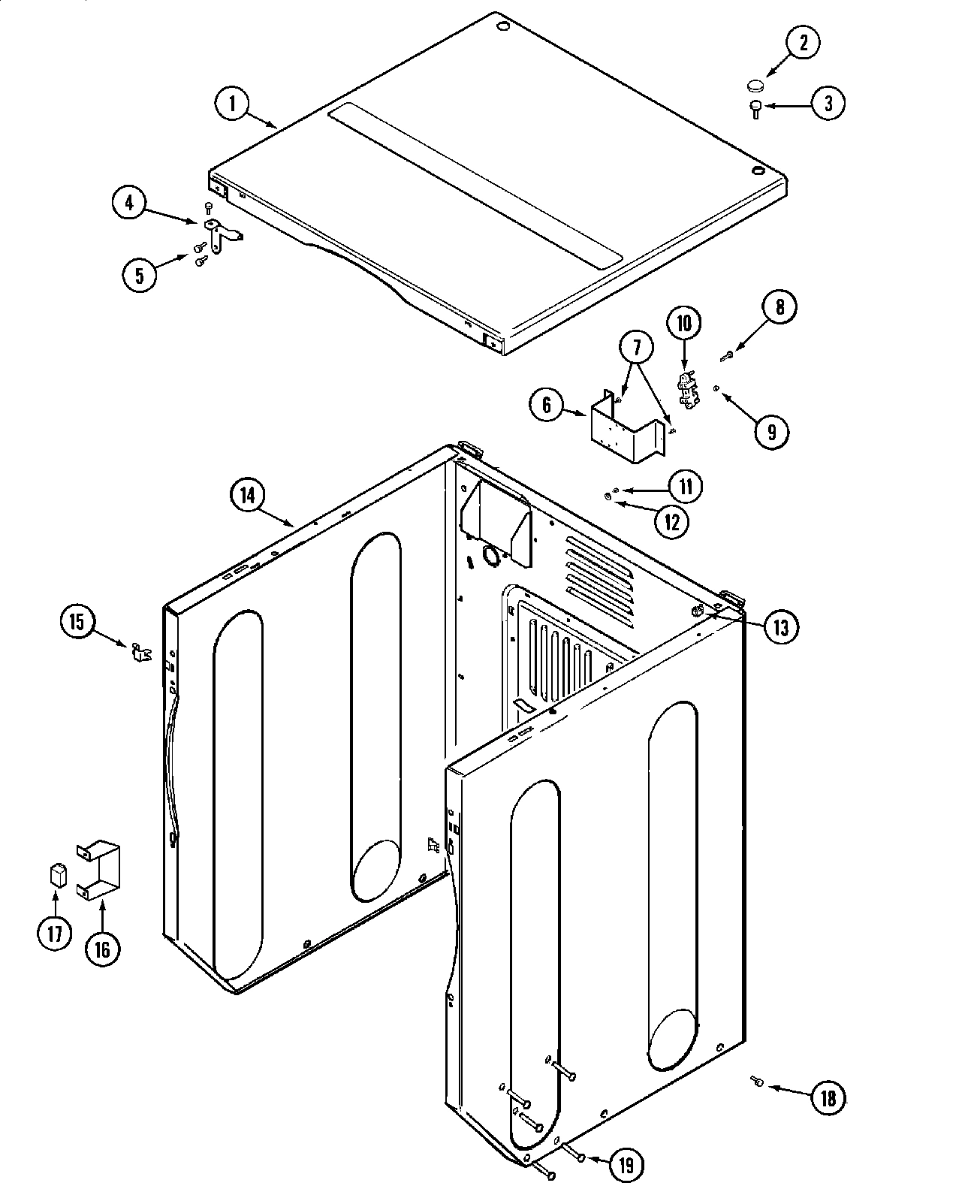 1
2
3
4
5
8
10
7
6
9
11
12
14
13
15
17
16
18
19