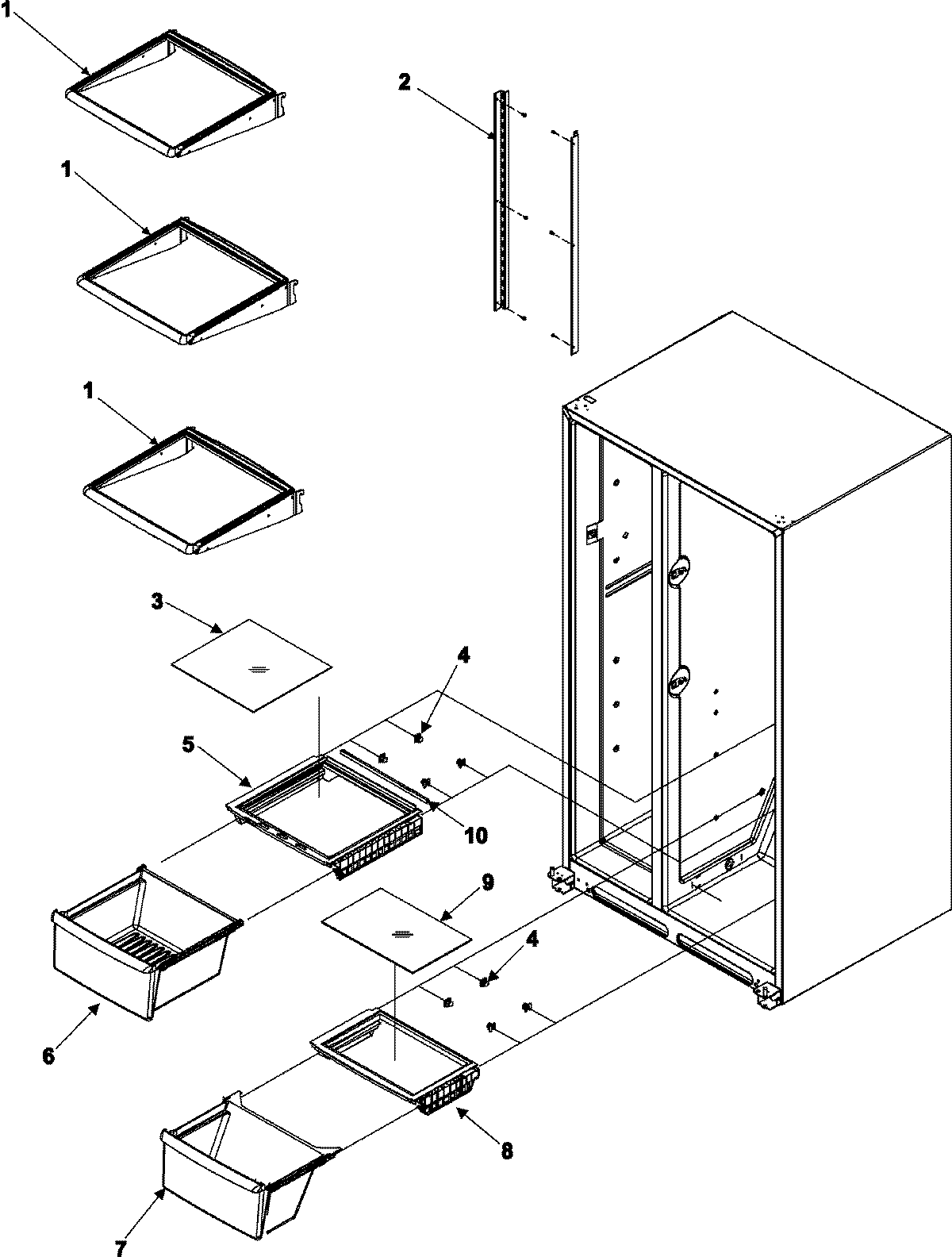 1
2
1
1
3
4
5
10
9
4
6
8
7