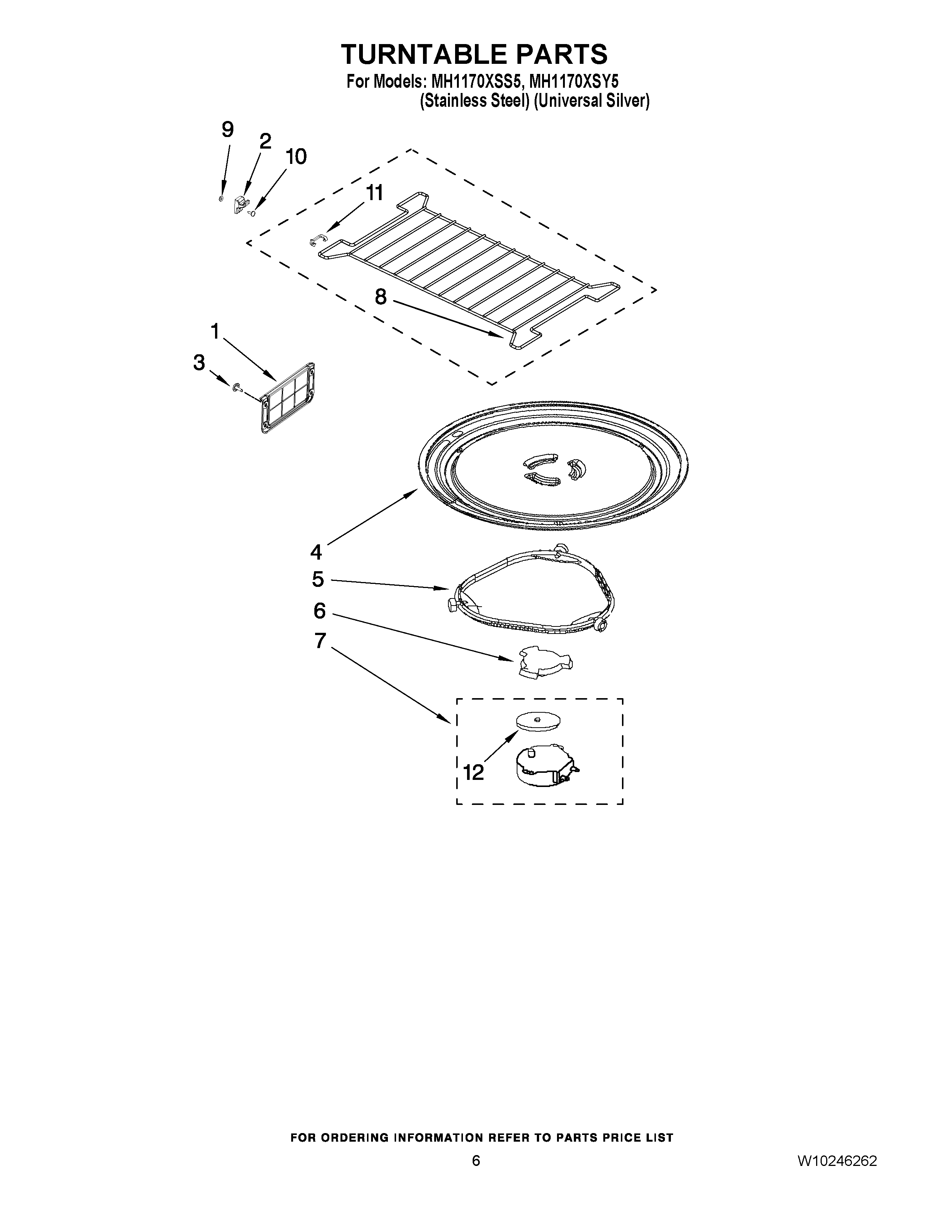 TURNTABLE PARTS
For Models: MH1170XSS5, MH1170XSY5
(Stainless Steel) (Universal Silver)

9
2
10
11
8
1
3
4
5
6
7
12

FOR ORDERING INFORMATION REFER TO PARTS PRICE LIST
6
W10246262