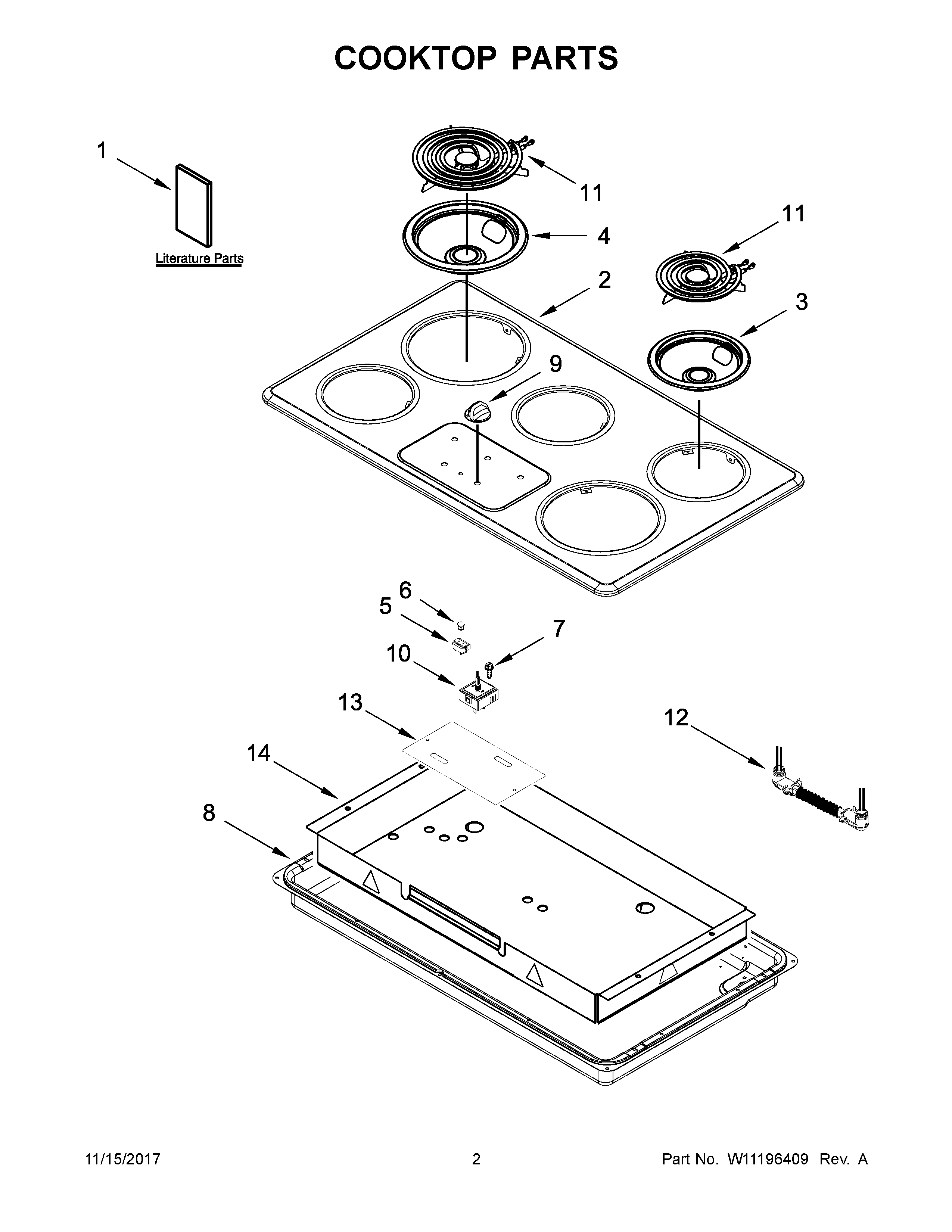 COOKTOP PARTS

1

Literature Parts

11

4

11

2

3

9

6

5

7

10

13

12

14

8

11/15/2017

2

Part No. W11196409 Rev. A