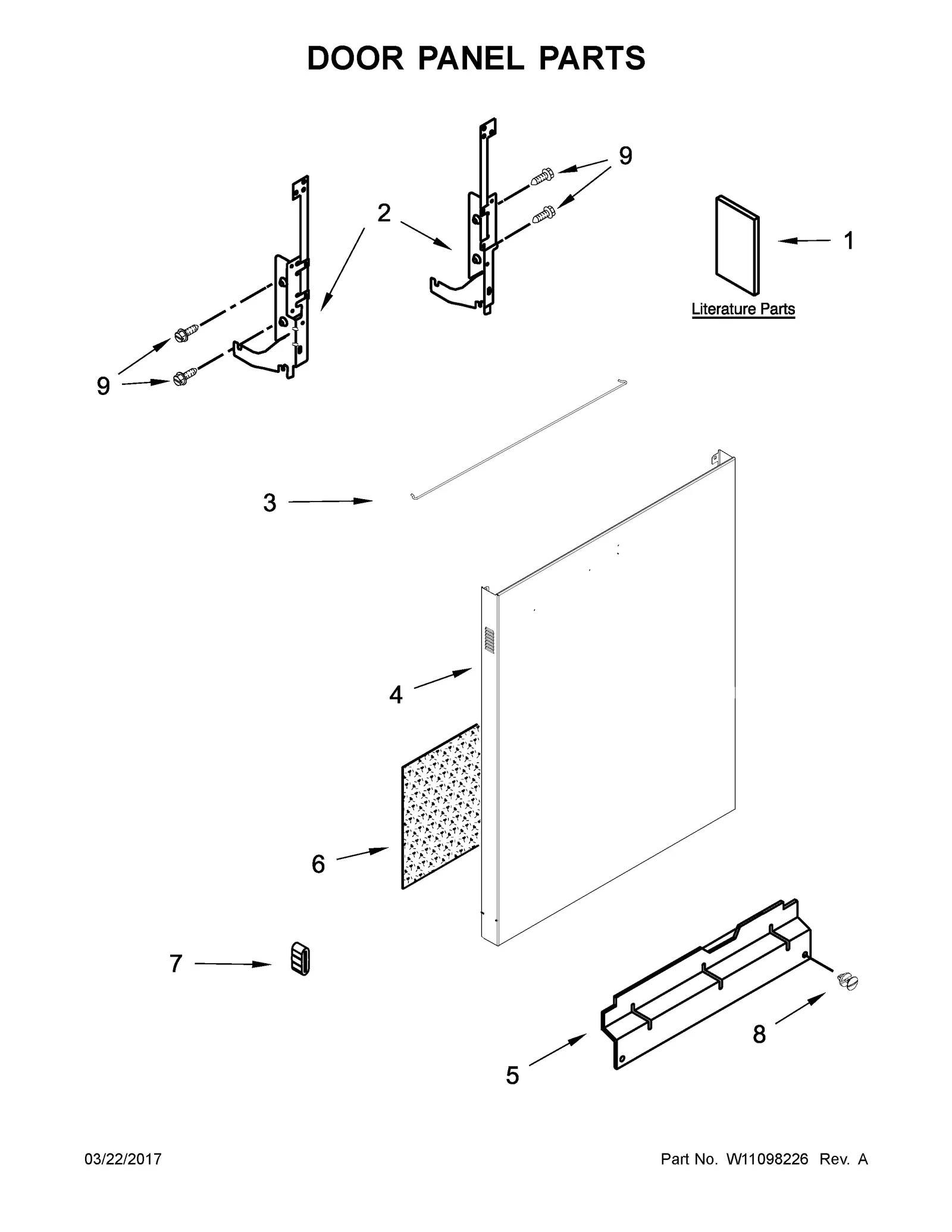 DOOR PANEL PARTS

9

2

1

Literature Parts

9

3

4

6

7

8

5

03/22/2017

Part No. W11098226 Rev. A