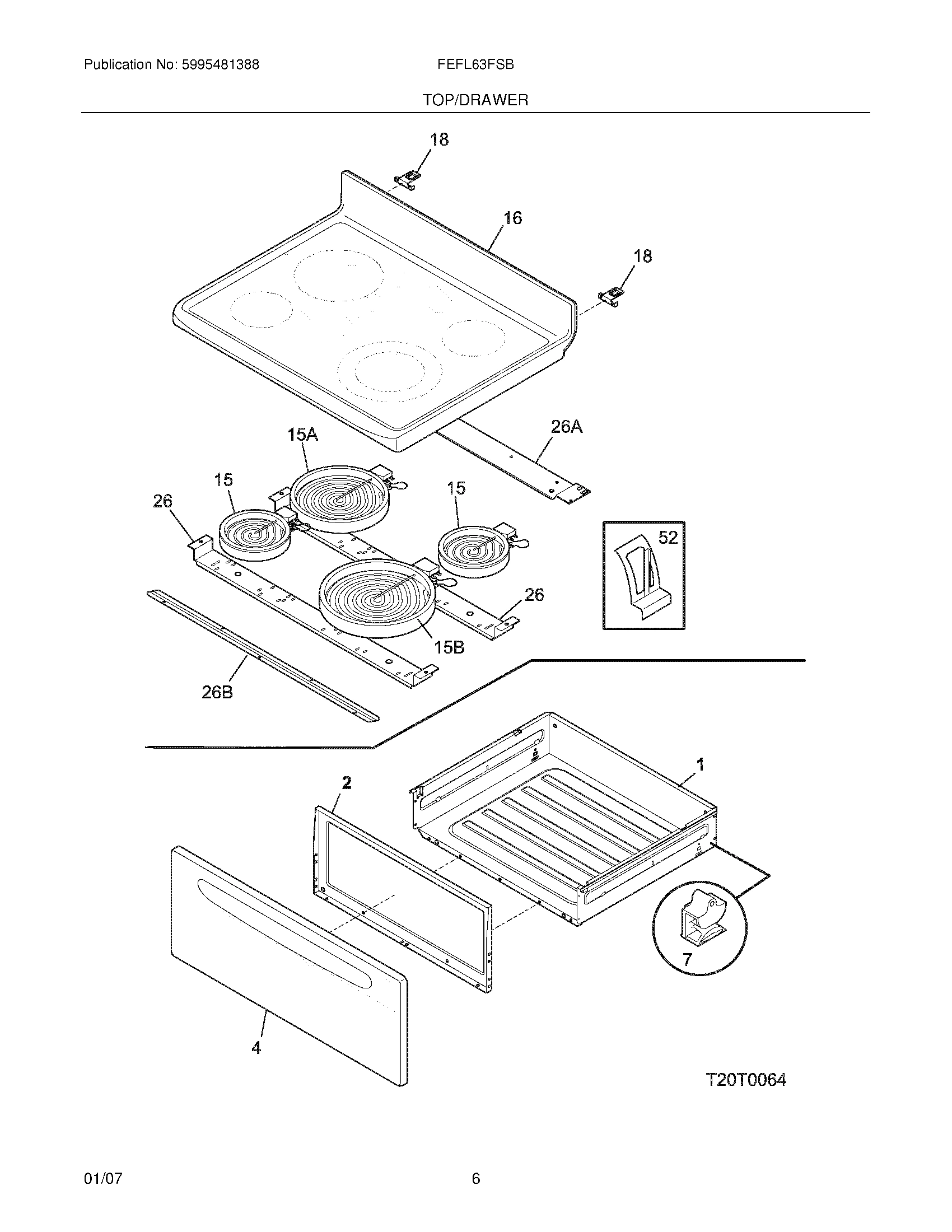 Publication No: 5995481388

FEFL63FSB

TOP/DRAWER

18

16

18

26A

15A

15

15

26

52

26

15B

26B

1

2

7

4

T20T0064

01/07

6