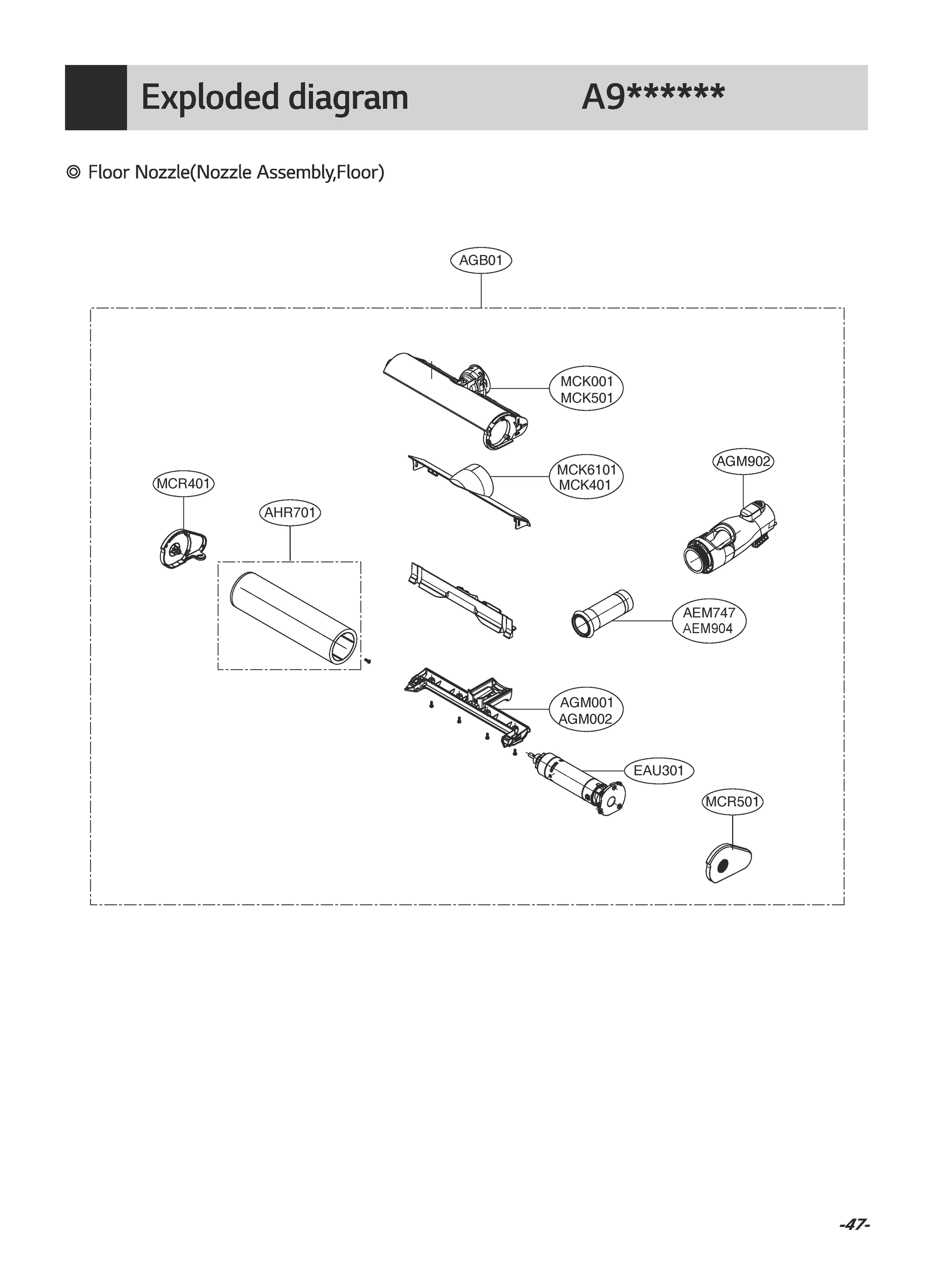 Exploded diagram A9******

◎ Floor Nozzle(Nozzle Assembly,Floor)

AGB01

MCK001
MCK501

MCK6101
MCK401

AGM902

MCR401

AHR701

AEM747
AEM904

AGM001
AGM002

EAU301

MCR501

-47-