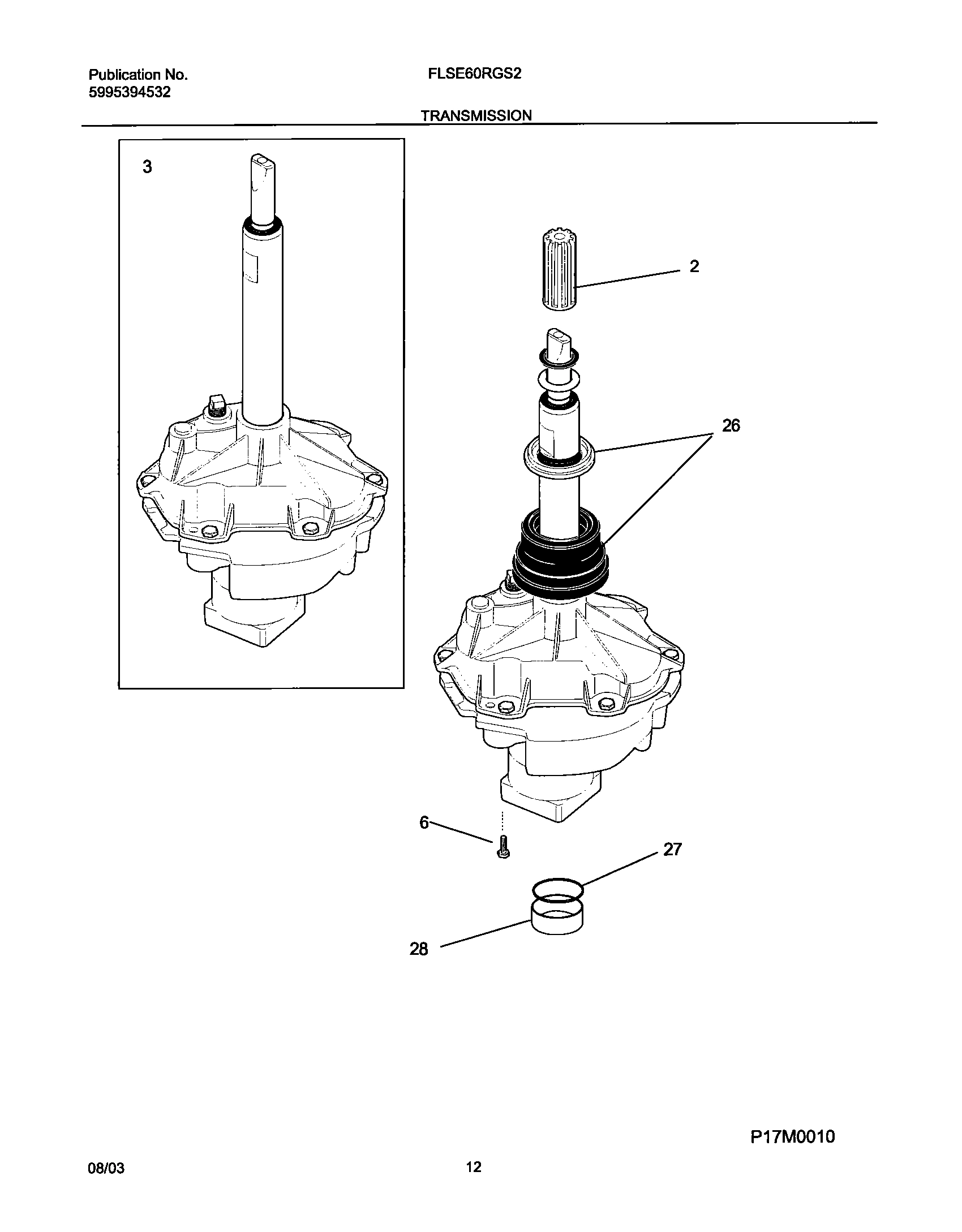 Publication No.
5995394532

FLSE60RGS2

TRANSMISSION

3

2

26

6

27

28

P17M0010

08/03

12