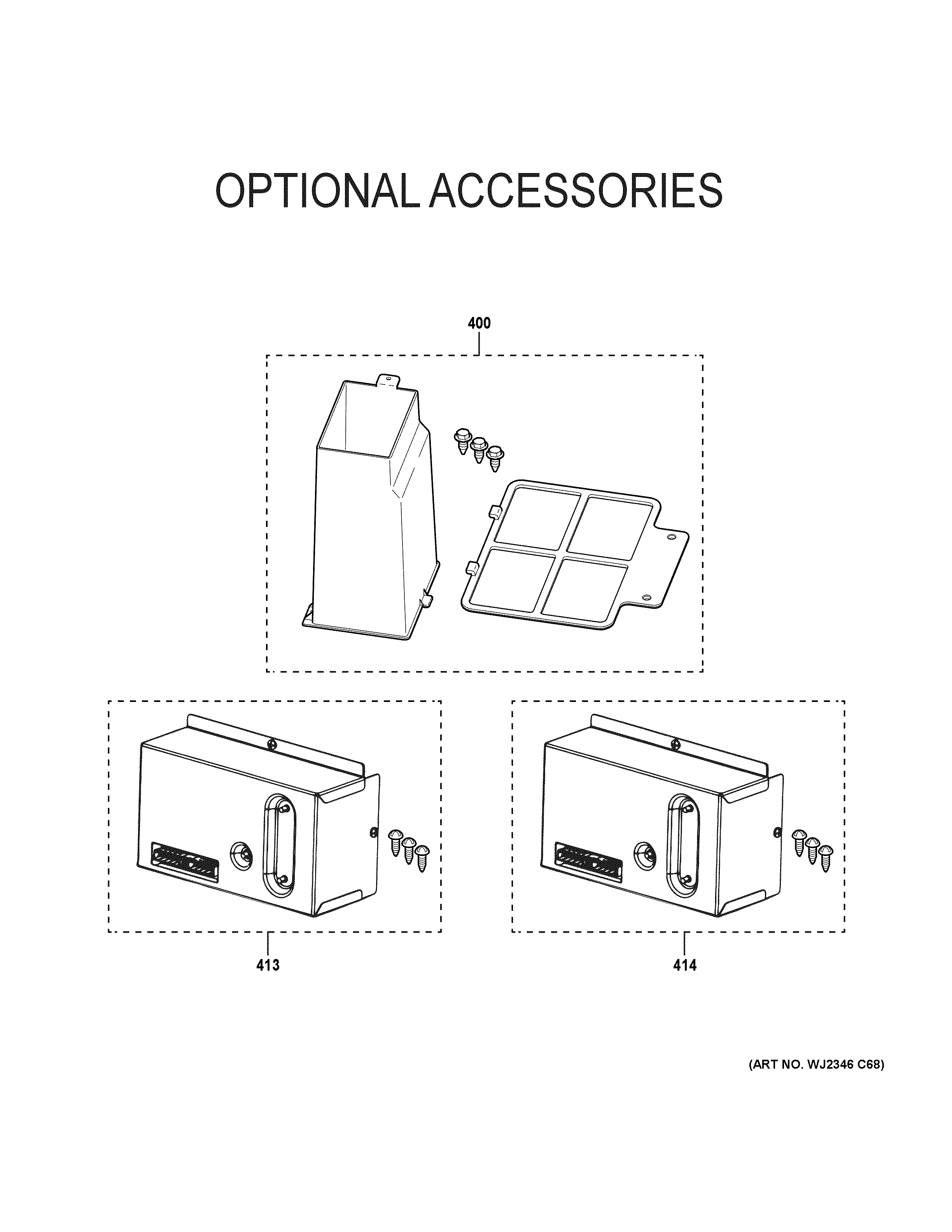 OPTIONAL ACCESSORIES

400

413

414

(ART NO. WJ2346 C68)