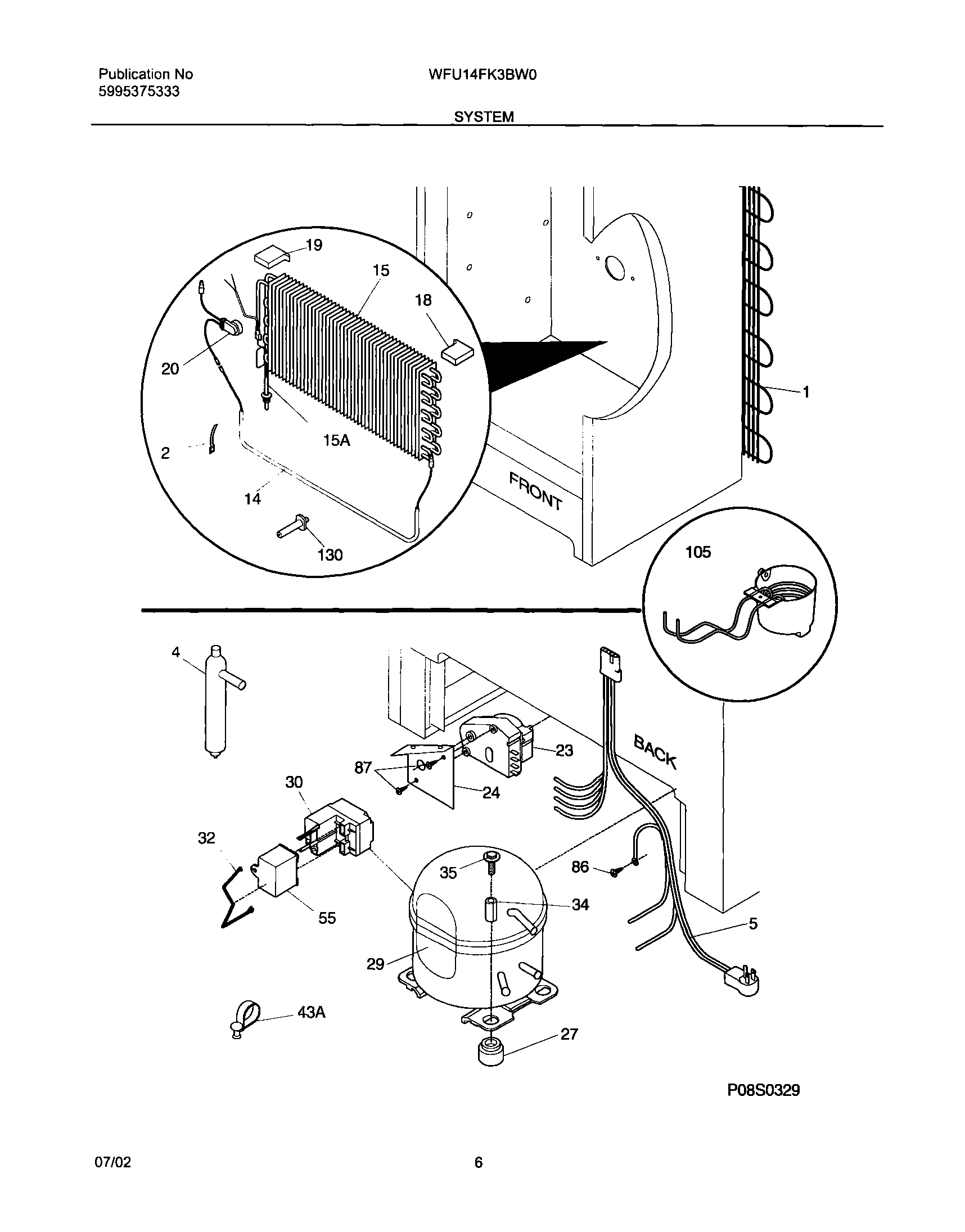 Publication No
5995375333

WFU14FK3BW0

SYSTEM

19
15
18
20
1
15A
2
14
FRONT
130
105
4
BACK
23
87
24
30
32
35
86
34
55
5
29
43A
27

P08S0329

07/02

6