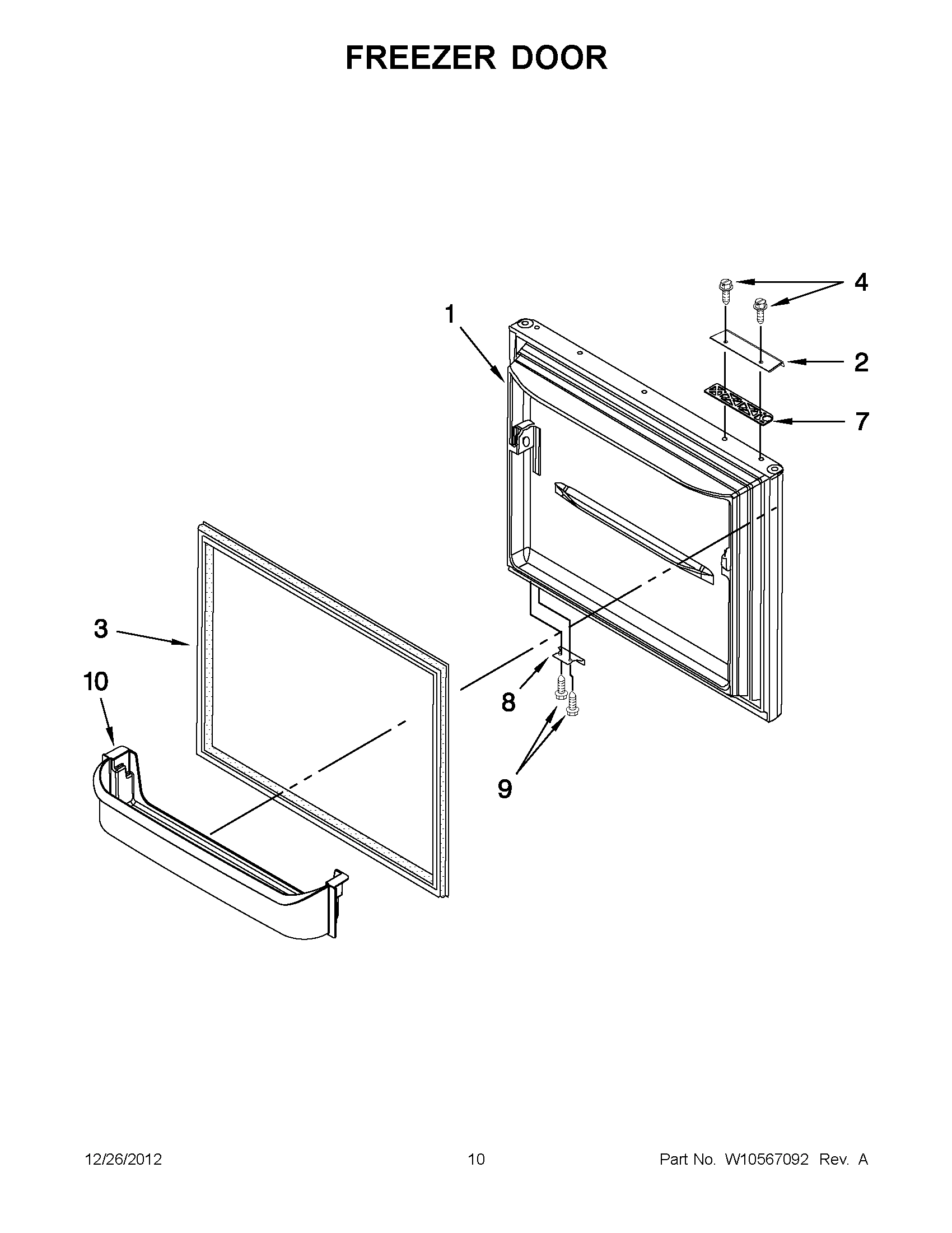 FREEZER DOOR

4

1

2

7

3

10

8

9

12/26/2012

10

Part No. W10567092 Rev. A