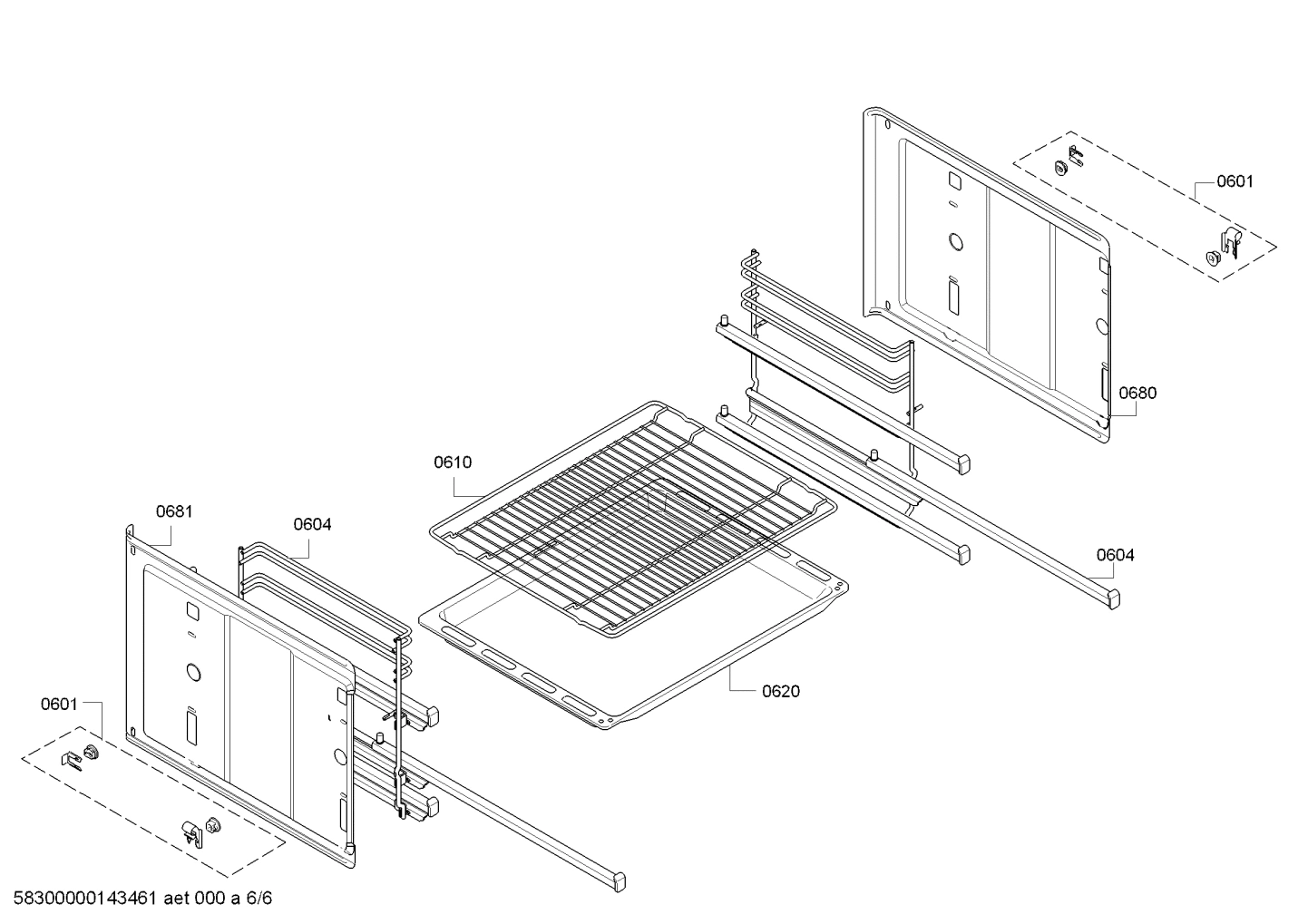 0601

0680

0610

0681

0604

0604

0620

0601

58300000143461 aet 000 a 6/6