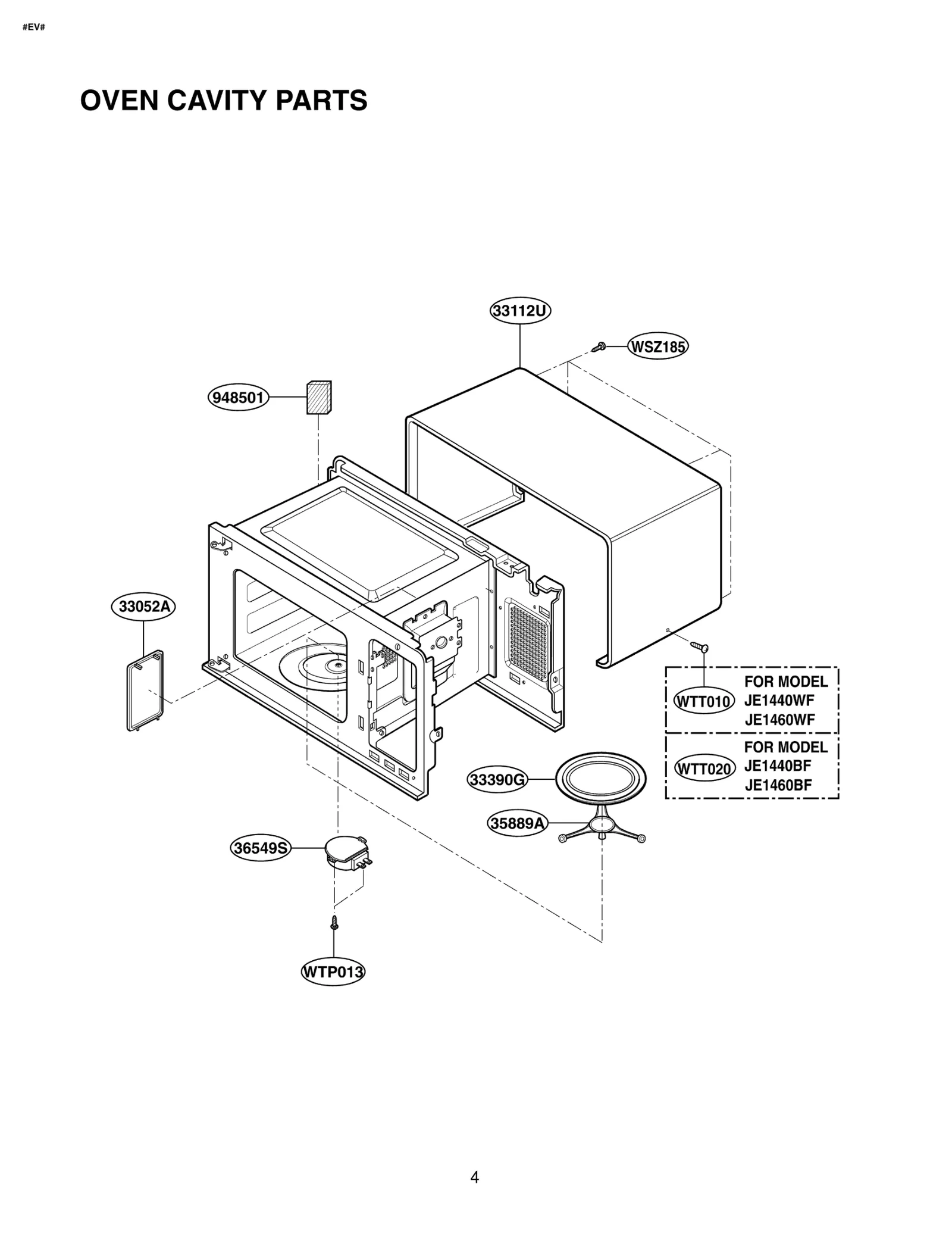 #EV#

OVEN CAVITY PARTS

33112U

WSZ185

948501

33052A

WTT010 FOR MODEL JE1440WF JE1460WF

WTT020 FOR MODEL JE1440BF JE1460BF

33390G

35889A

36549S

WTP013

4