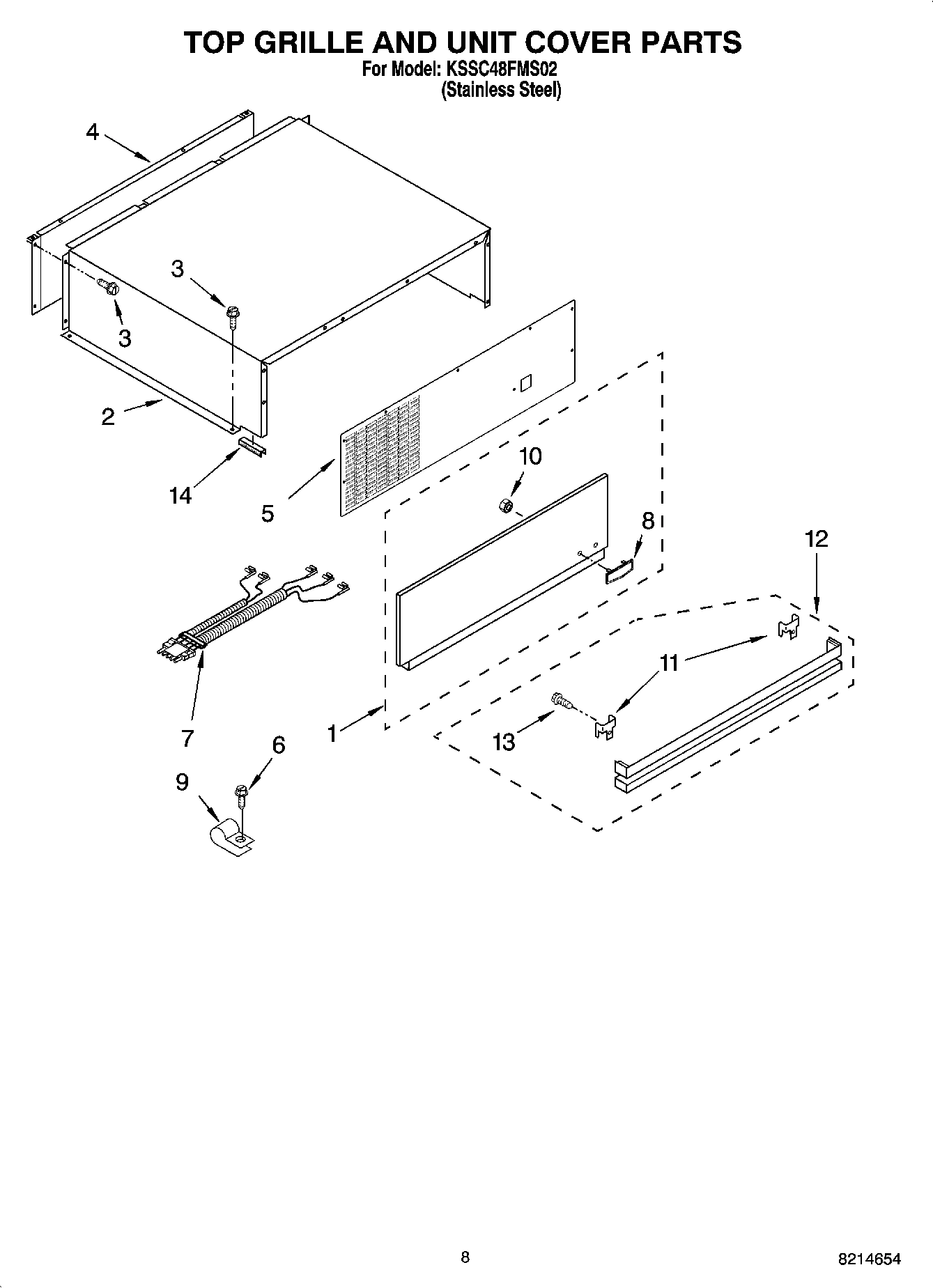 TOP GRILLE AND UNIT COVER PARTS
For Model: KSSC48FMS02
(Stainless Steel)

4
3
3
2
14
5
10
8
12
7
11
1
13
6
9

8

8214654