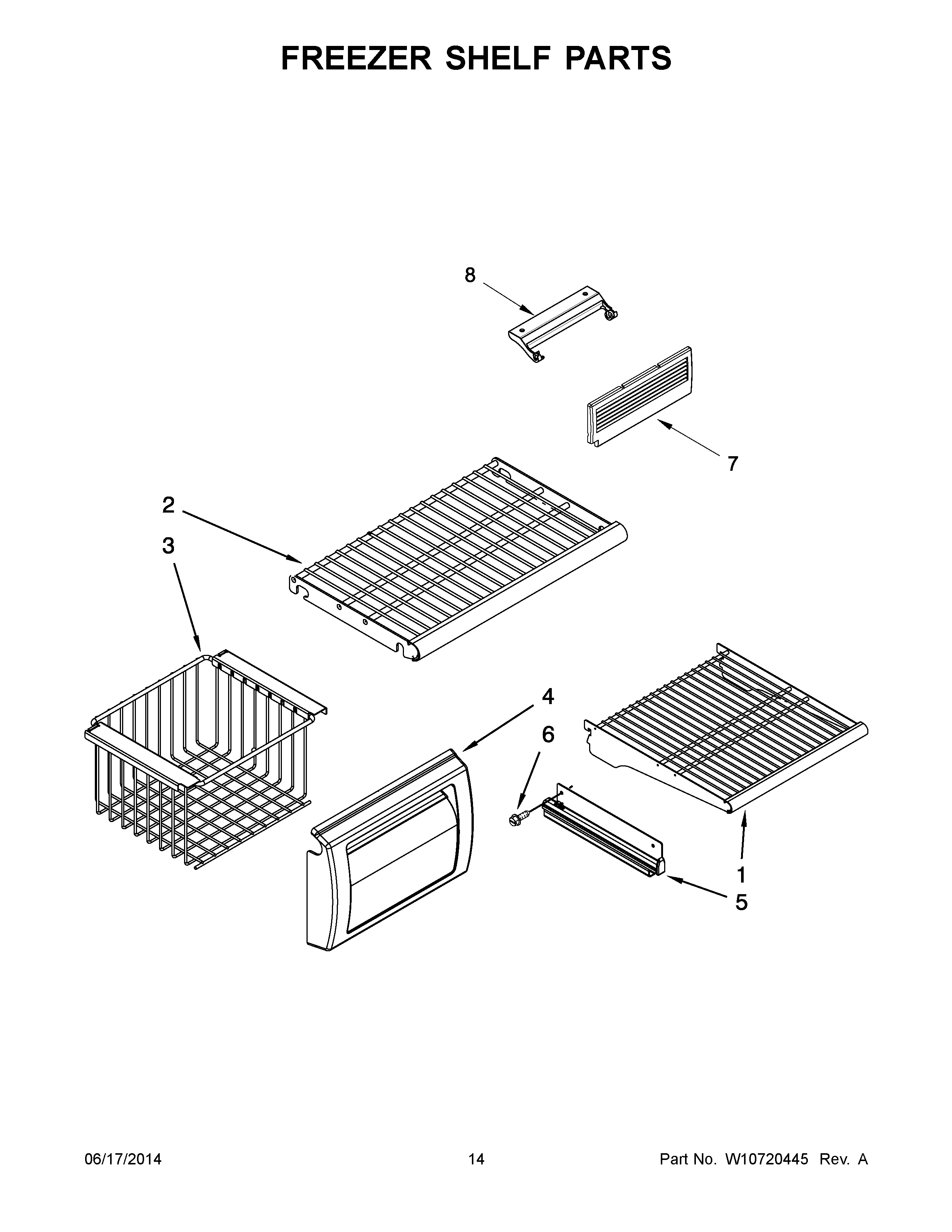 FREEZER SHELF PARTS

8

7

2

3

4

6

1

5

06/17/2014

14

Part No. W10720445 Rev. A