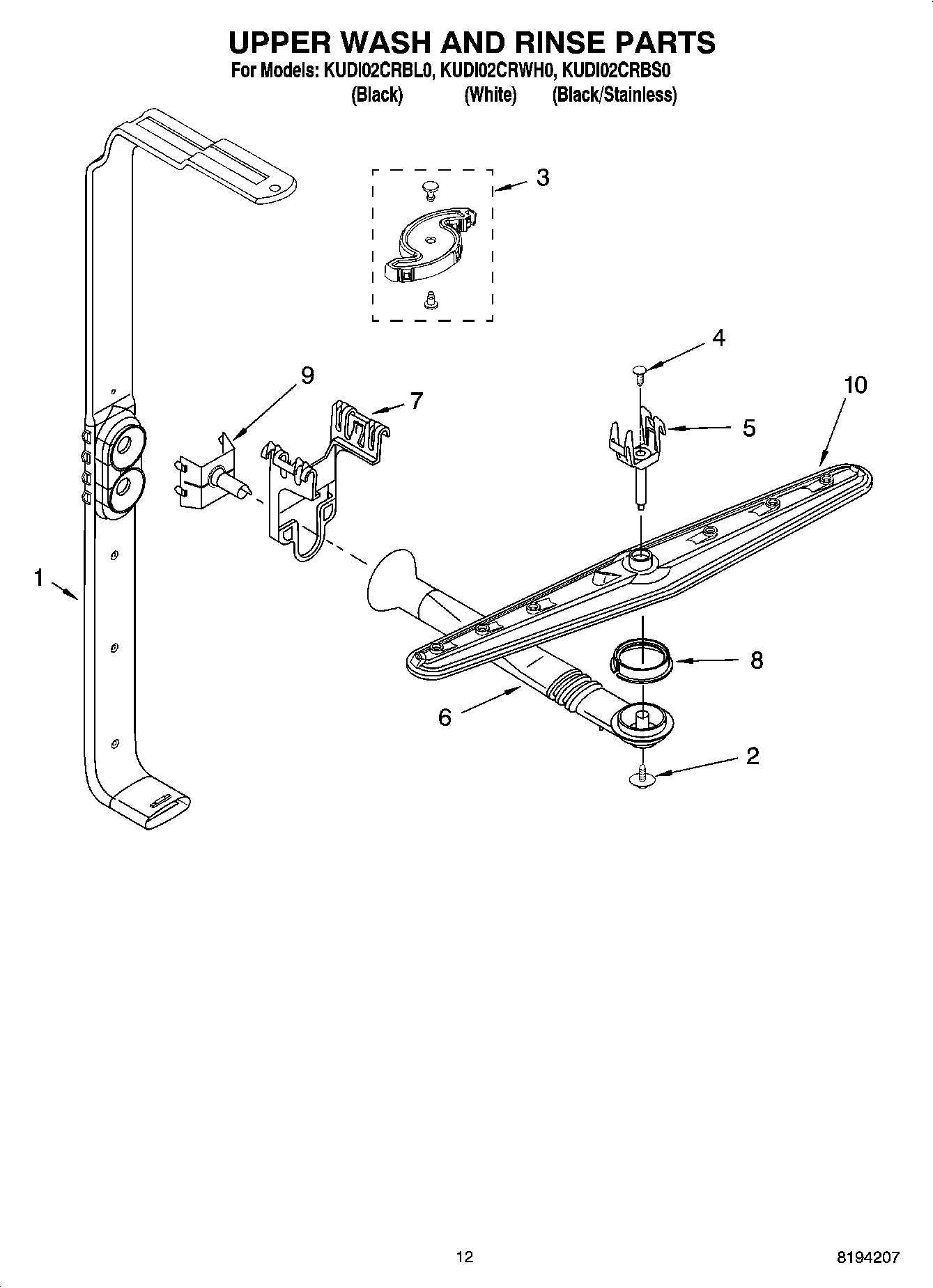 UPPER WASH AND RINSE PARTS
For Models: KUDI02CRBL0, KUDI02CRWH0, KUDI02CRBS0
(Black) (White) (Black/Stainless)

3

4

9

7

10

5

1

8

6

2

12

8194207