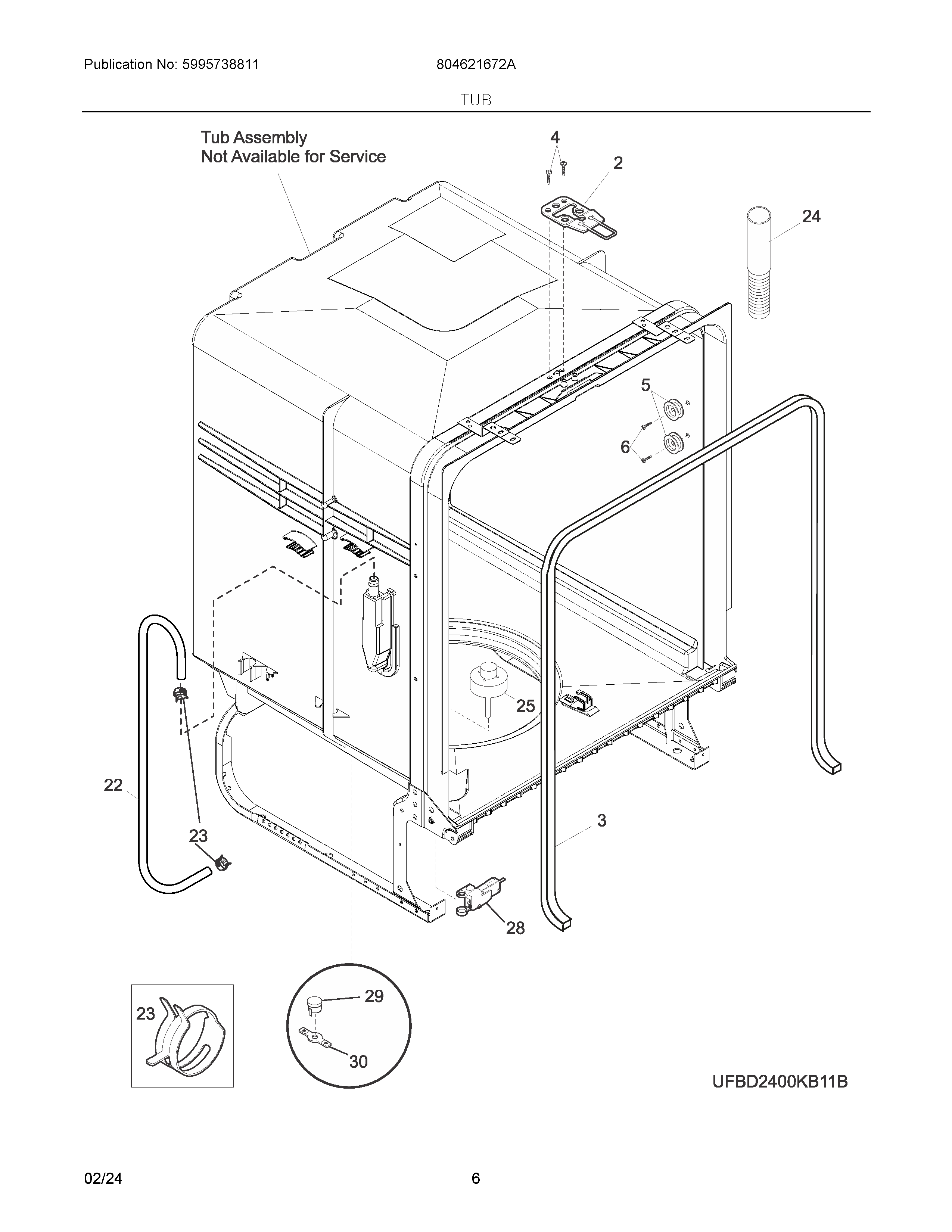 Publication No: 5995738811

804621672A

TUB

Tub Assembly
Not Available for Service

4

2

24

5

6

25

22

23

3

28

23

29

30

UFBD2400KB11B

02/24

6