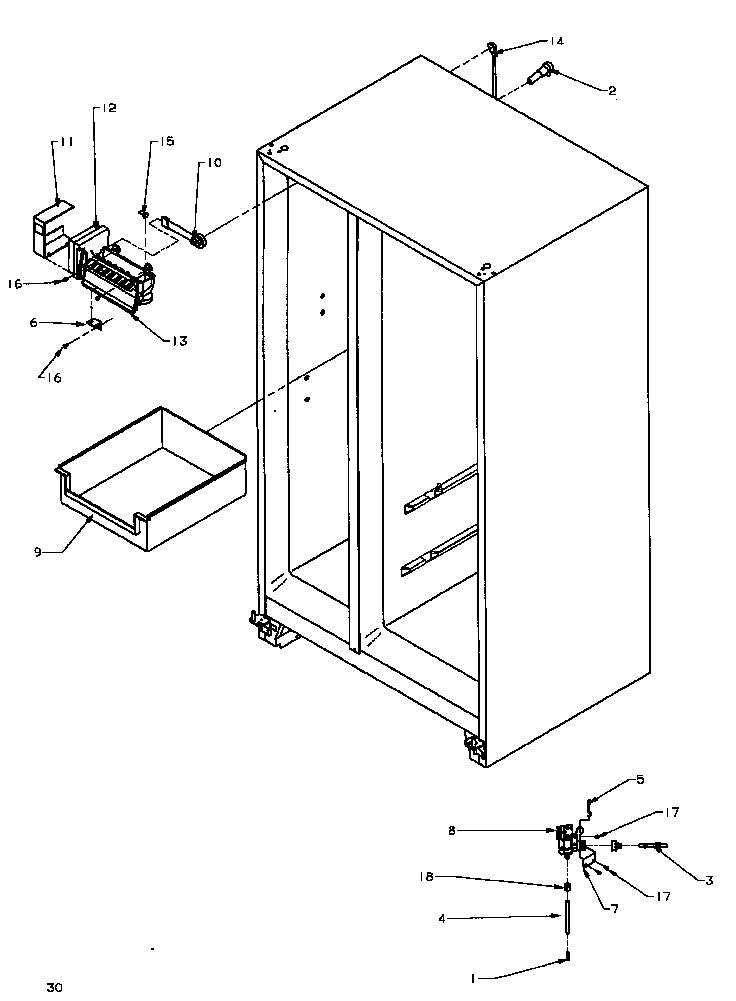 14
2
12
11
15
10
16
6
13
16
9
5
17
8
3
18
7
17
4
1
30