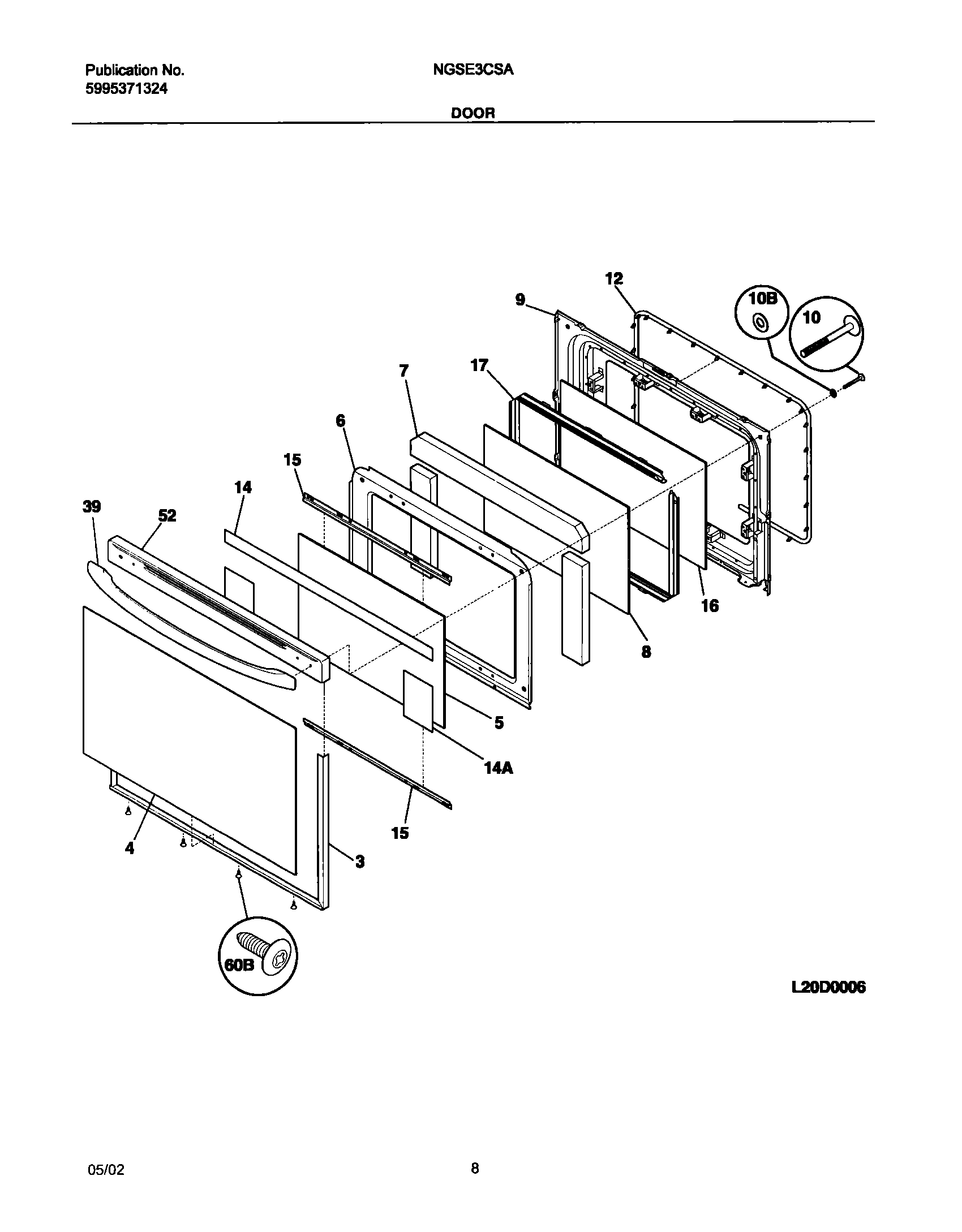 Publication No.
5995371324

NGSE3CSA

DOOR

12
9
10B
10
7
17
6
15
14
39
52
16
8
5
14A
15
4
3
60B

L20D0006

05/02

8