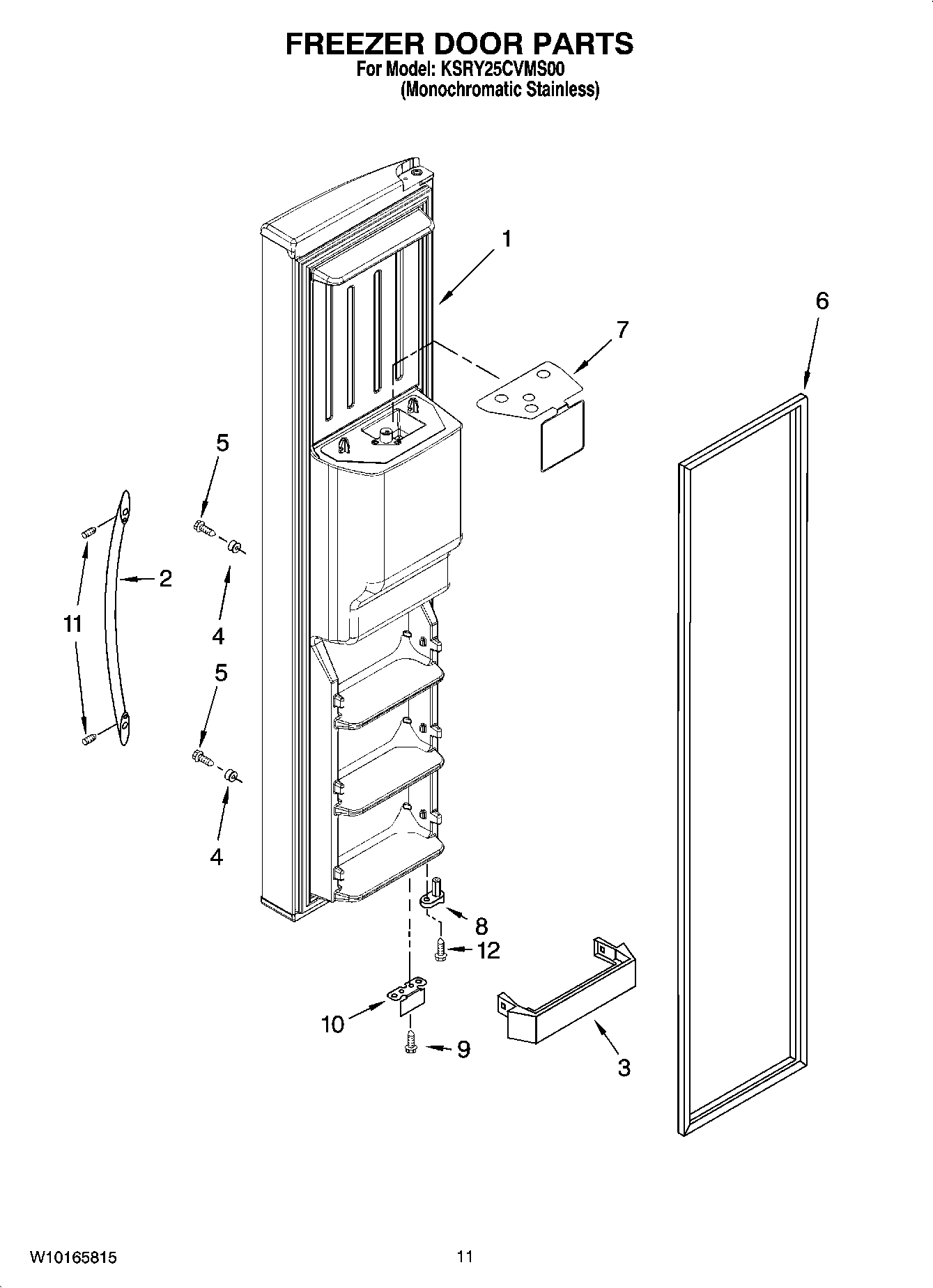 FREEZER DOOR PARTS
For Model: KSRY25CVMS00
(Monochromatic Stainless)

1
6
7
5
2
11
4
5
4
8
12
10
9
3

W10165815
11