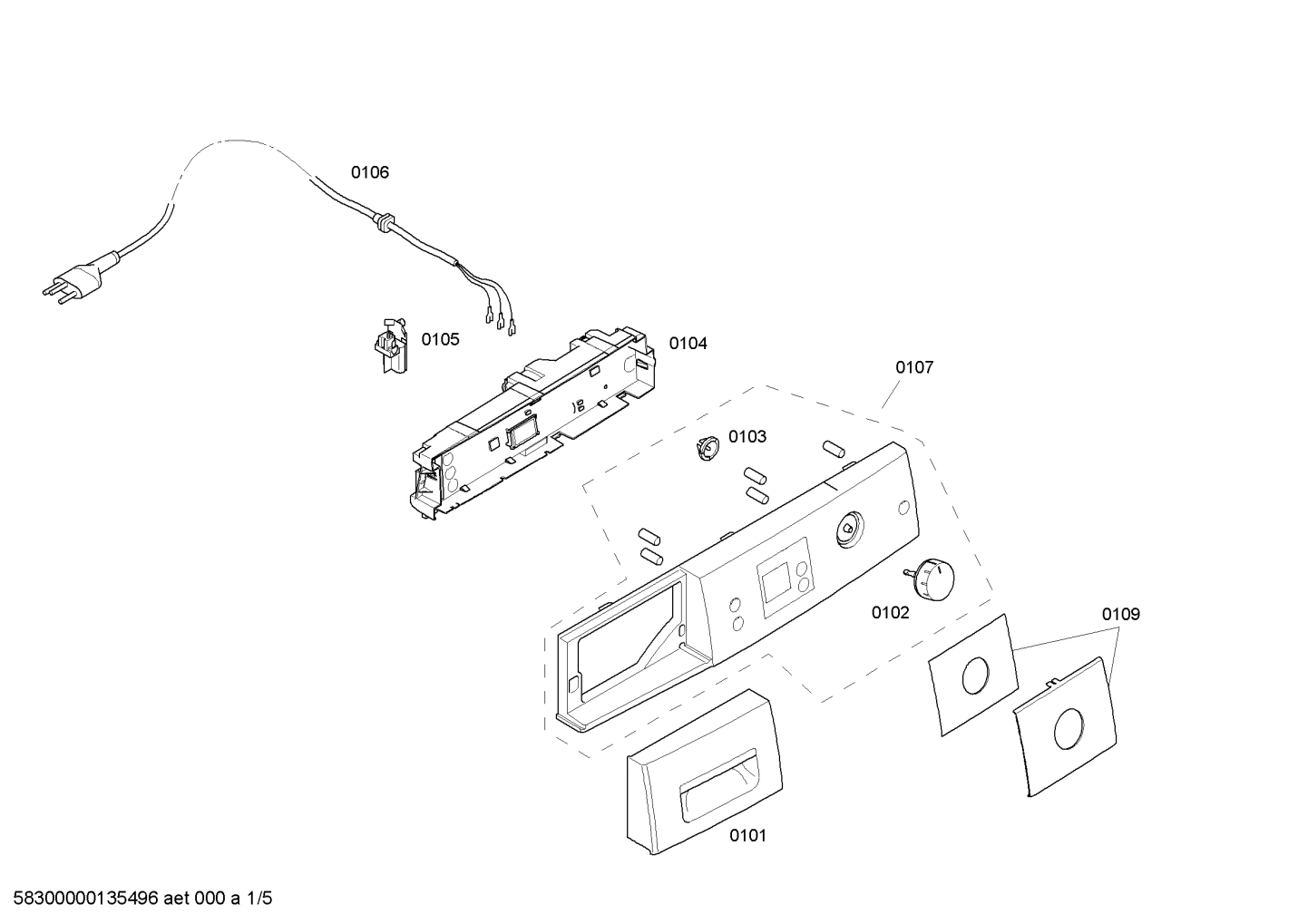 0106

0105

0104

0107

0103

0102

0109

0101

58300000135496 aet 000 a 1/5