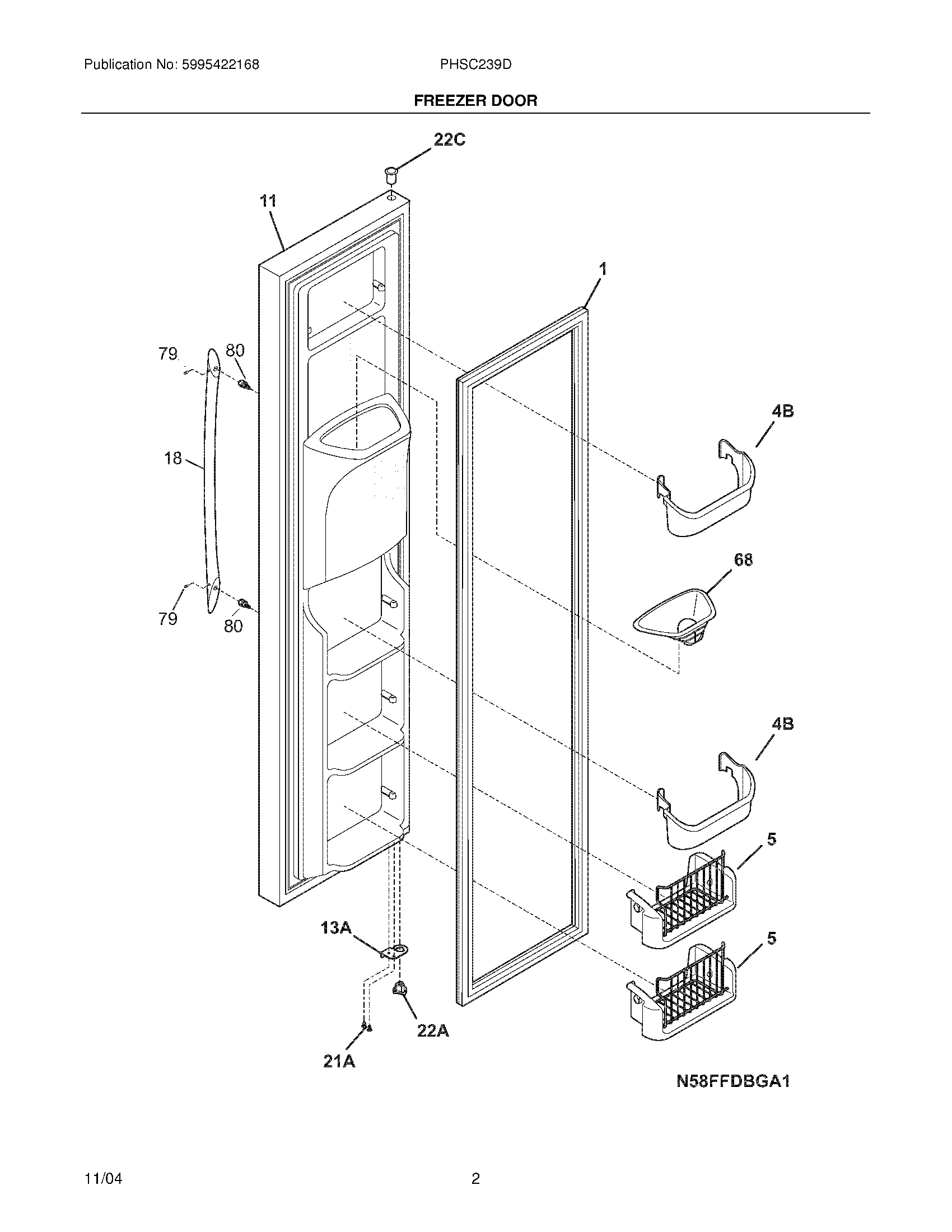 Publication No: 5995422168

PHSC239D

FREEZER DOOR

22C

11

1

79

80

4B

18

68

79

80

4B

5

13A

5

22A

21A

N58FFDBGA1

11/04

2