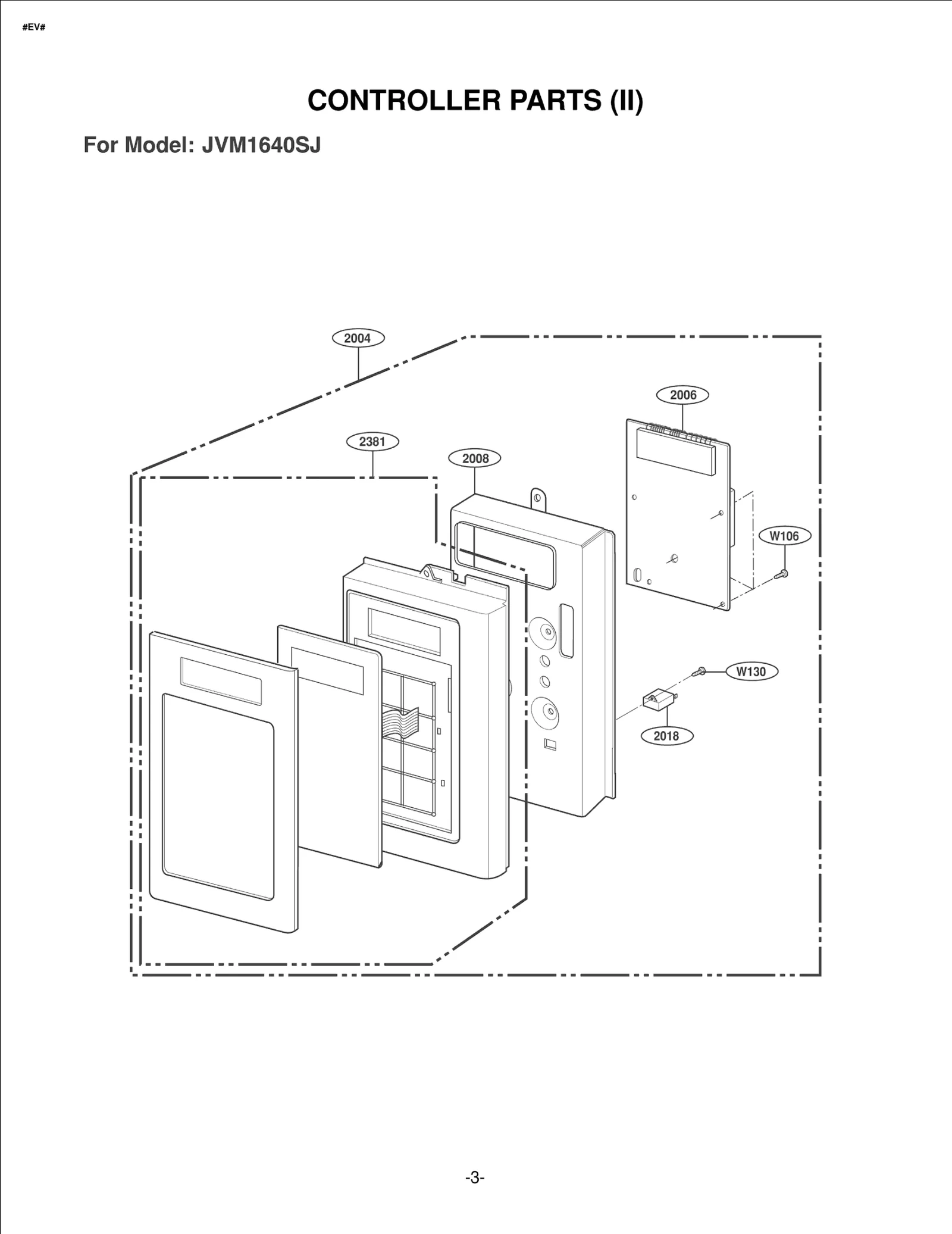 #EV#

CONTROLLER PARTS (II)

For Model: JVM1640SJ

2004

2006

2381

2008

W106

W130

2018

-3-