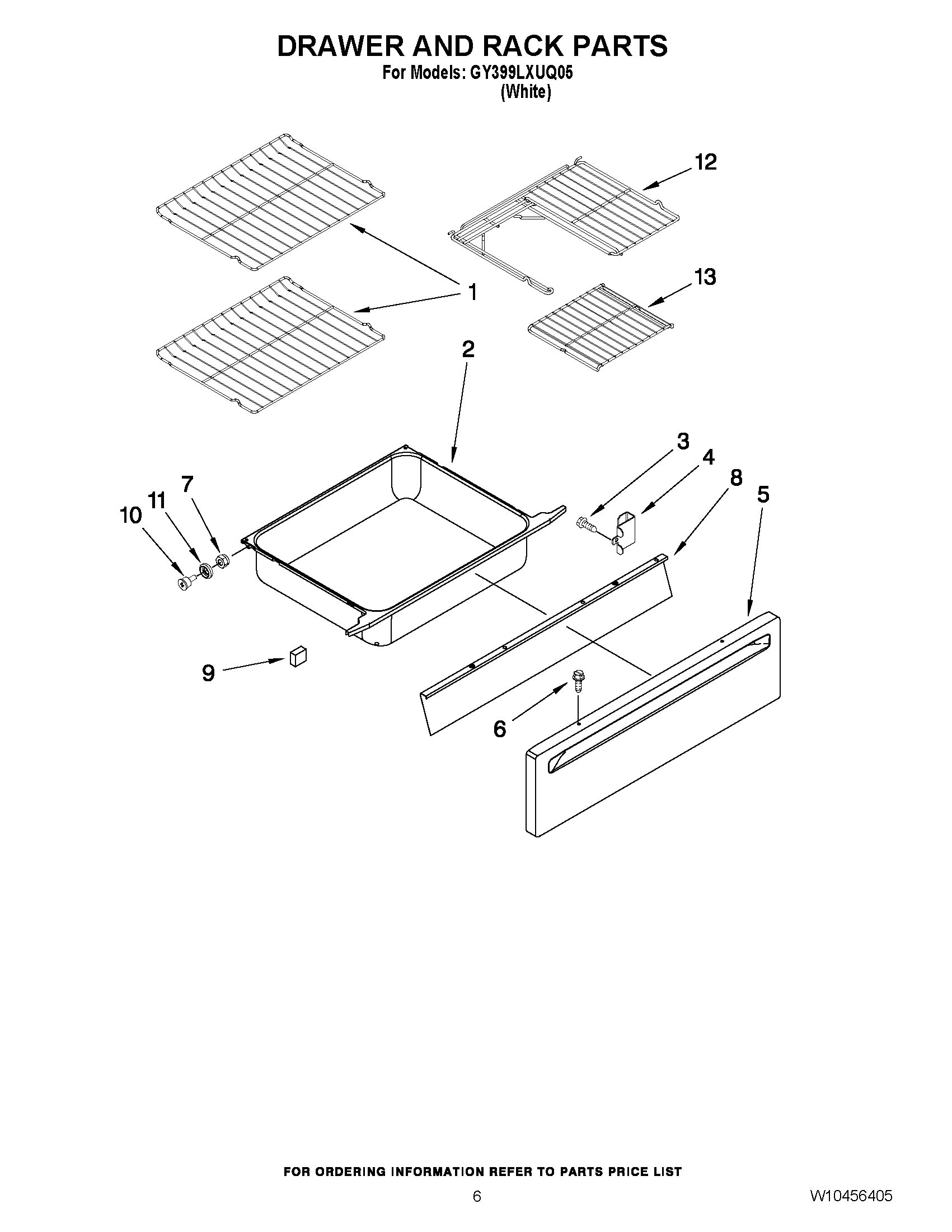 DRAWER AND RACK PARTS
For Models: GY399LXUQ05
(White)

12

1

13

2

3
4
8
5
7
11
10

9

6

FOR ORDERING INFORMATION REFER TO PARTS PRICE LIST

6

W10456405