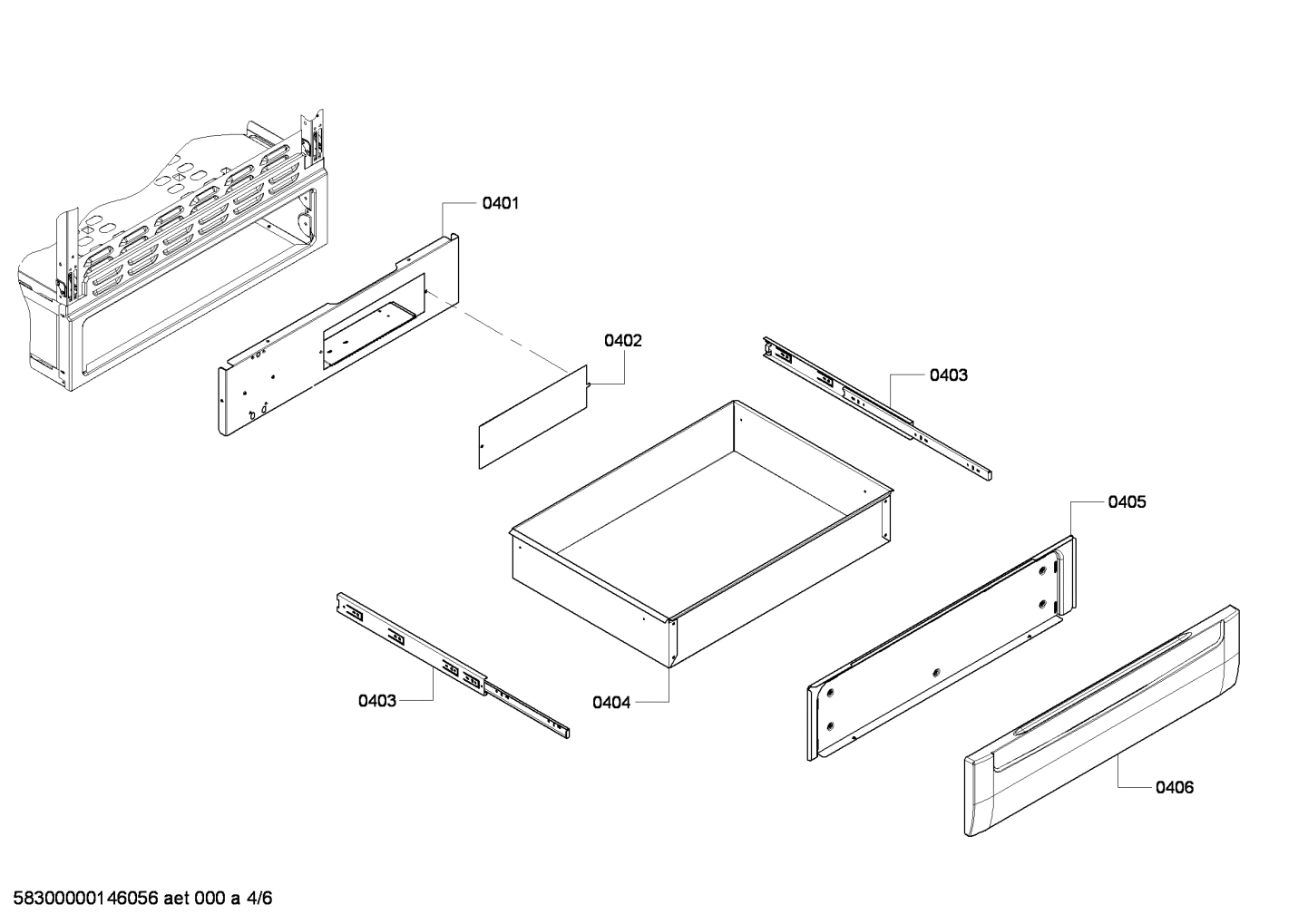 0401

0402

0403

0405

0403

0404

0406

58300000146056 aet 000 a 4/6