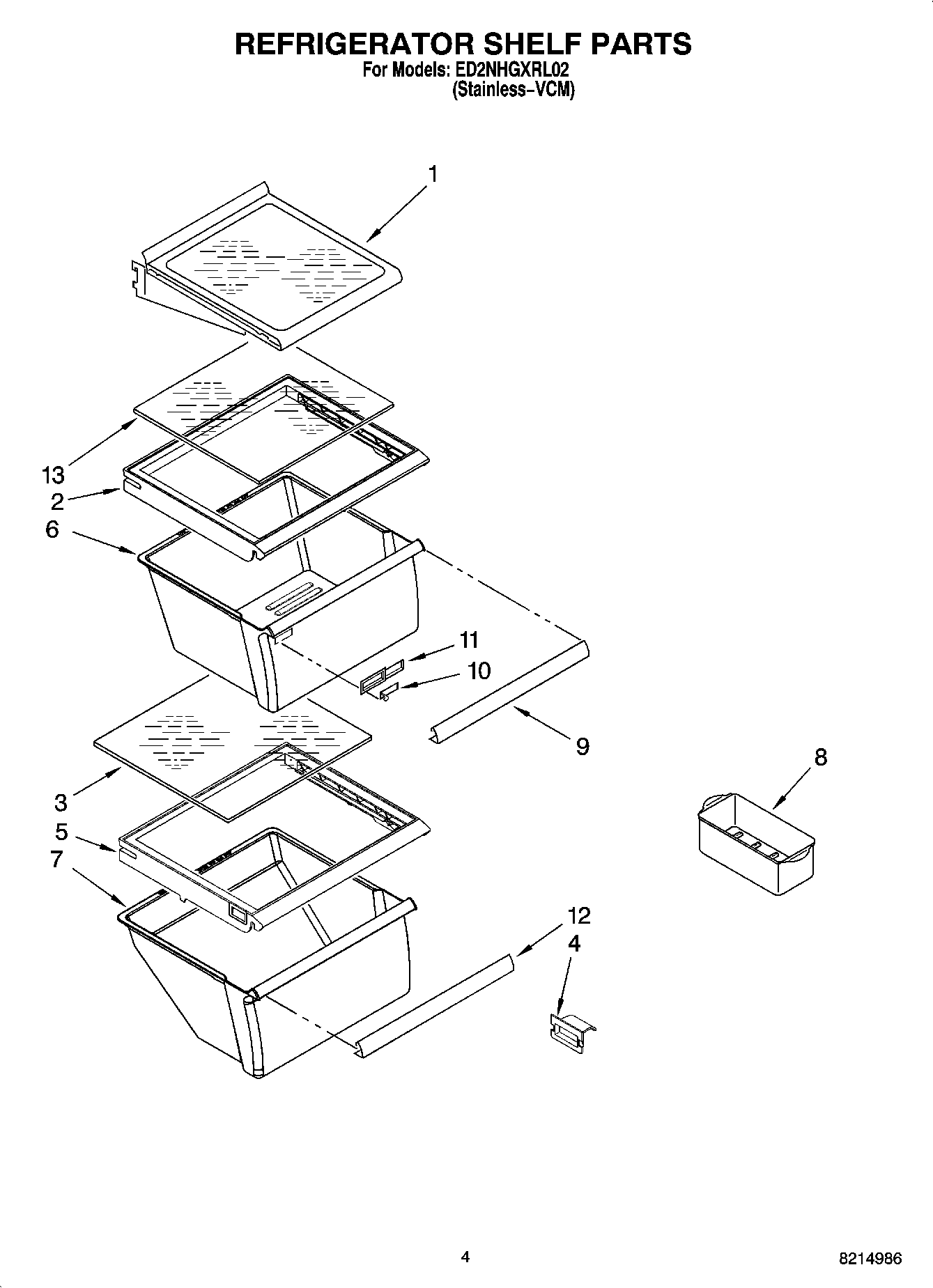 REFRIGERATOR SHELF PARTS
For Models: ED2NHGXRL02
(Stainless–VCM)

1
13
2
6
11
10
9
8
3
5
7
12
4

4

8214986