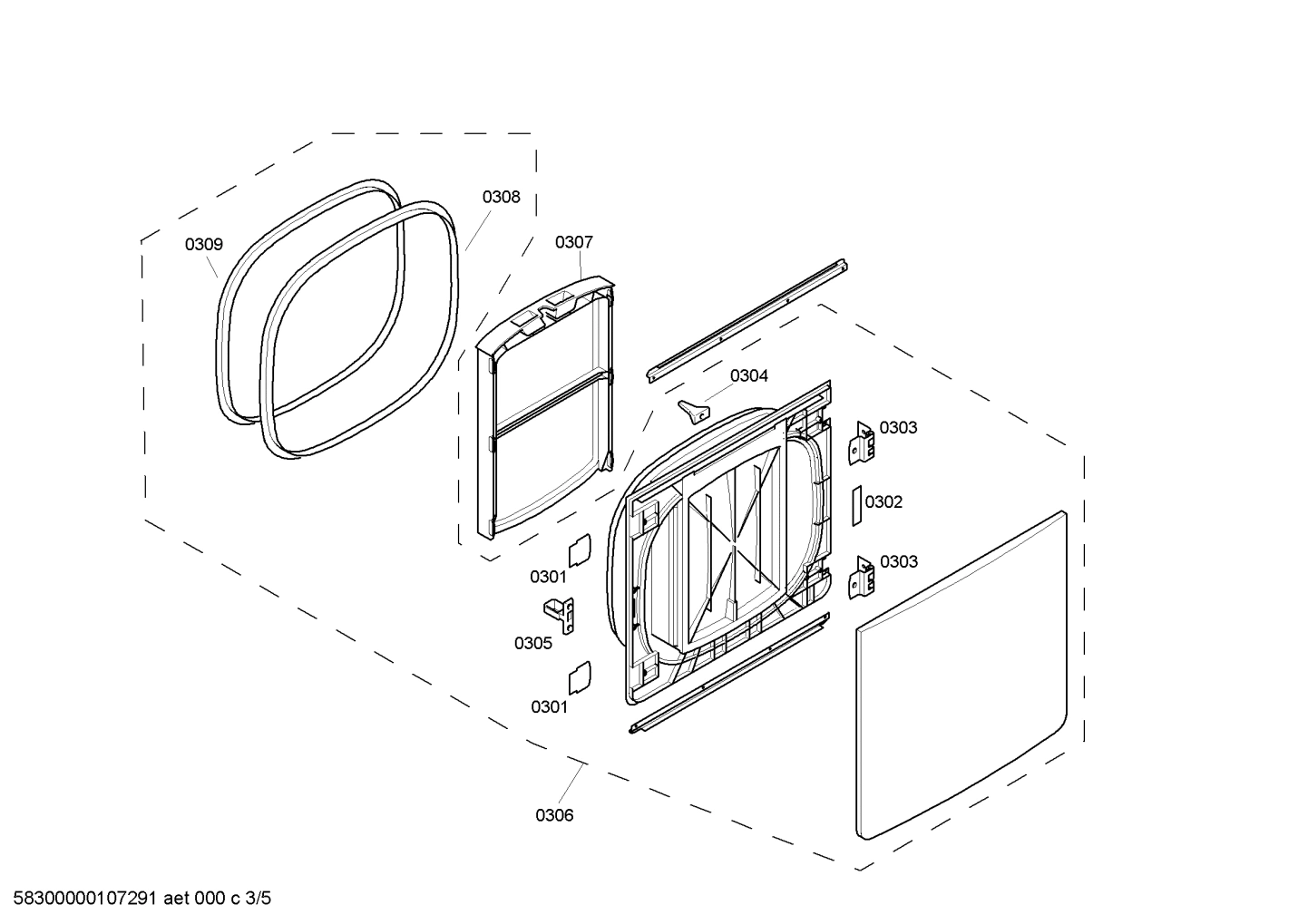 0308
0309
0307
0304
0303
0302
0303
0301
0305
0301
0306

58300000107291 aet 000 c 3/5