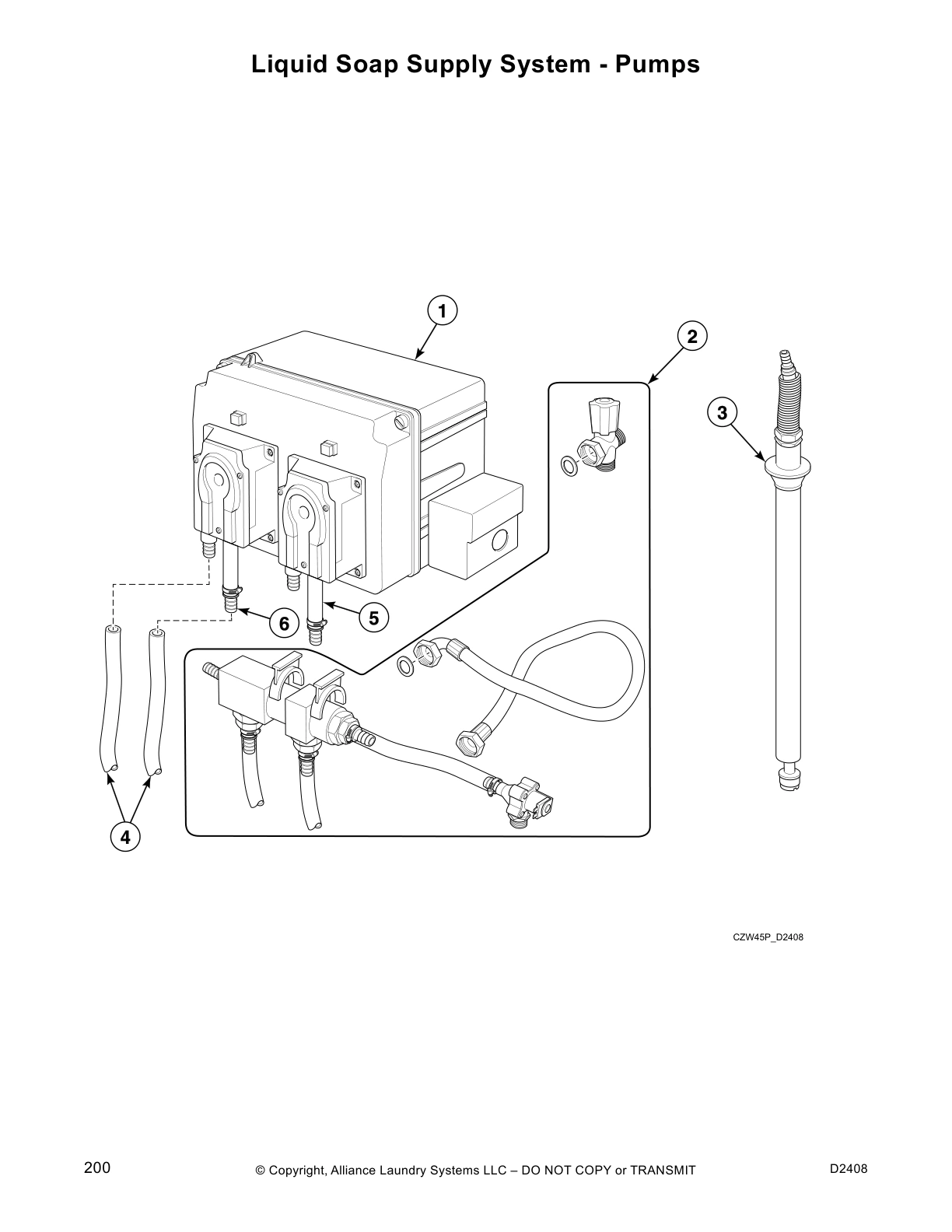 Liquid Soap Supply System - Pumps

1
2
3
6
5
4

CZW45P_D2408

200

© Copyright, Alliance Laundry Systems LLC – DO NOT COPY or TRANSMIT

D2408