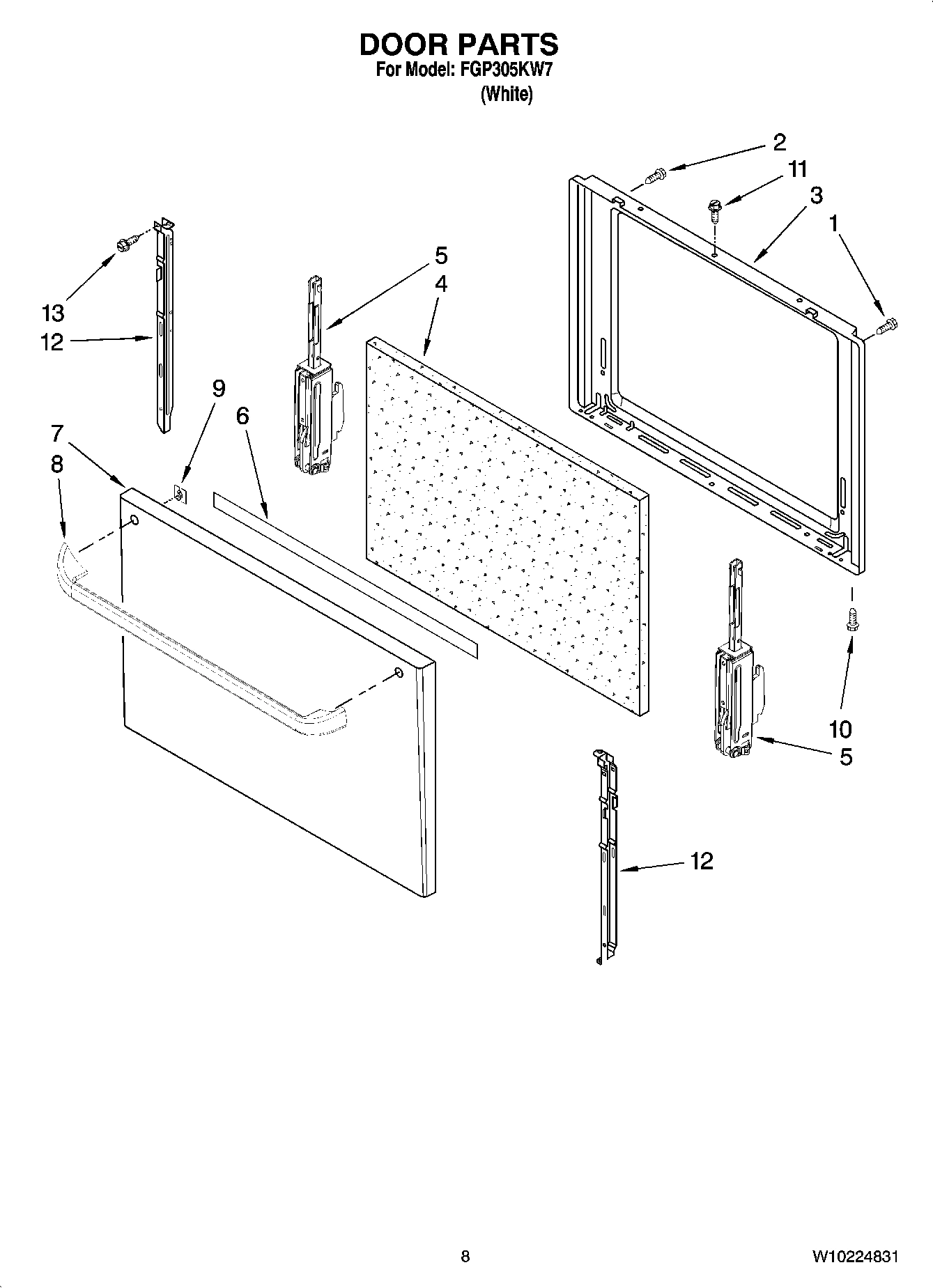 DOOR PARTS
For Model: FGP305KW7
(White)

2
11
3
1
13
12
5
4
9
6
7
8
10
5
12

8

W10224831