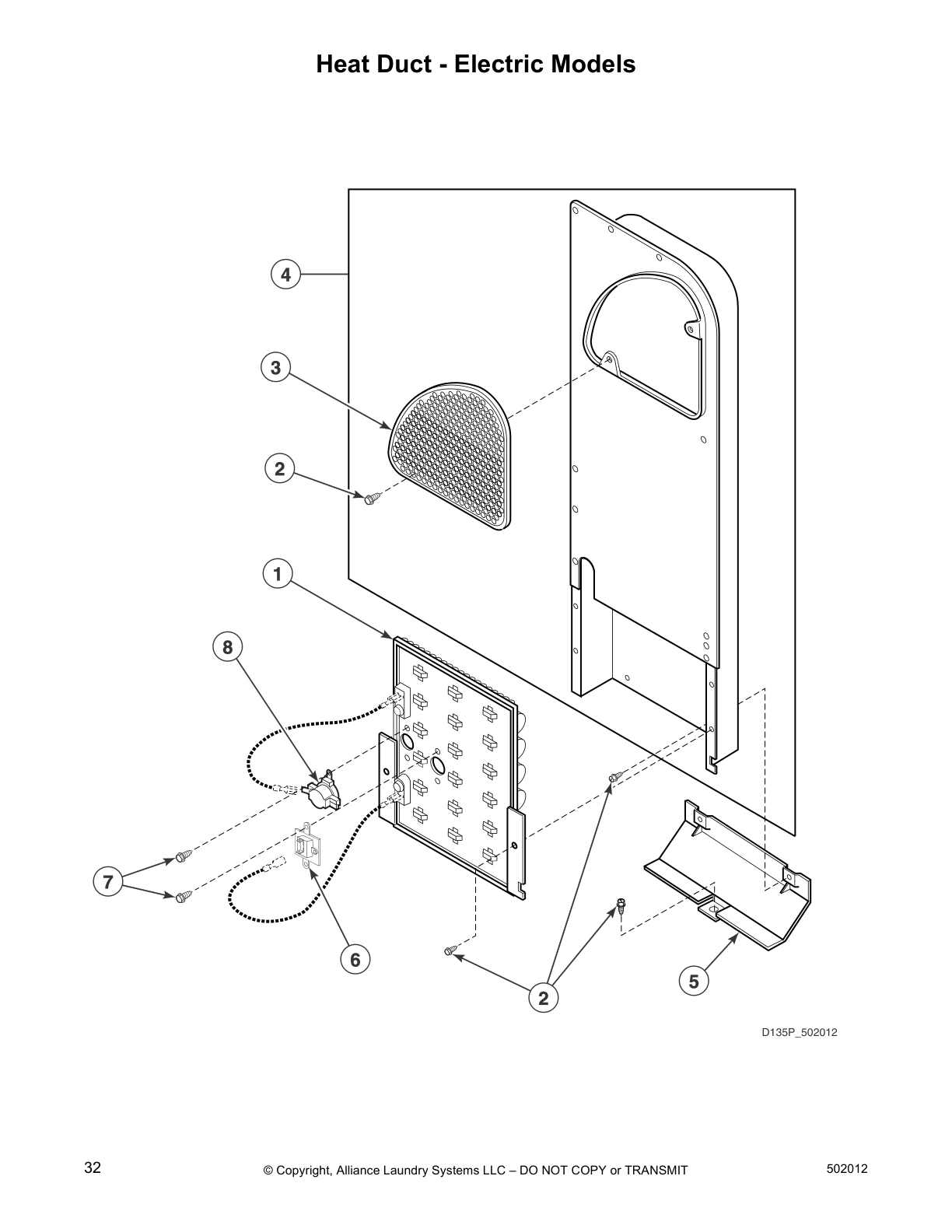 Heat Duct - Electric Models

4

3

2

1

8

7

6

2

5

D135P_502012

32

© Copyright, Alliance Laundry Systems LLC – DO NOT COPY or TRANSMIT

502012