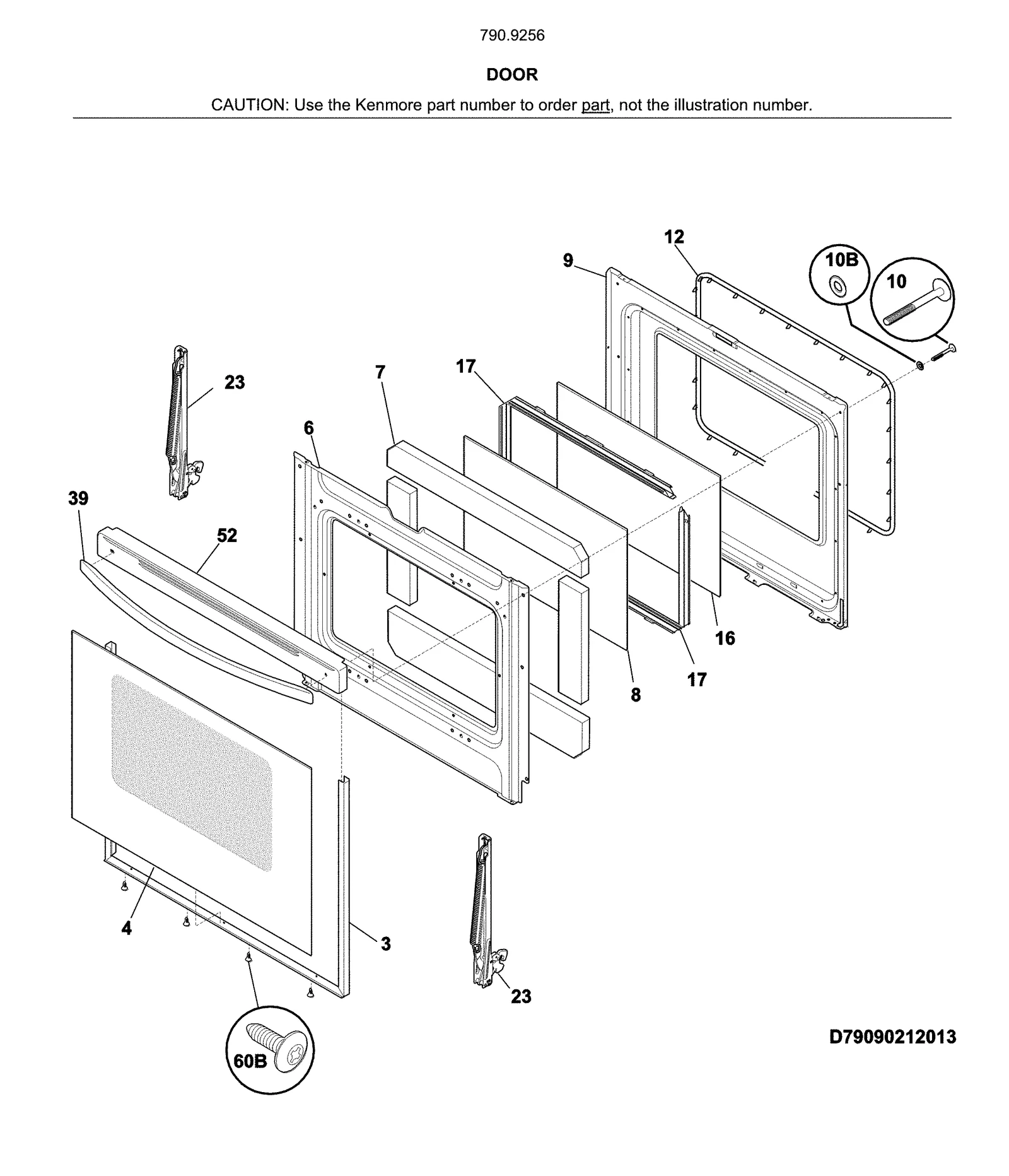 790.9256

DOOR

CAUTION: Use the Kenmore part number to order part, not the illustration number.

12
9
10B
10
23
7
17
6
39
52
16
17
8
4
3
23
60B
D79090212013