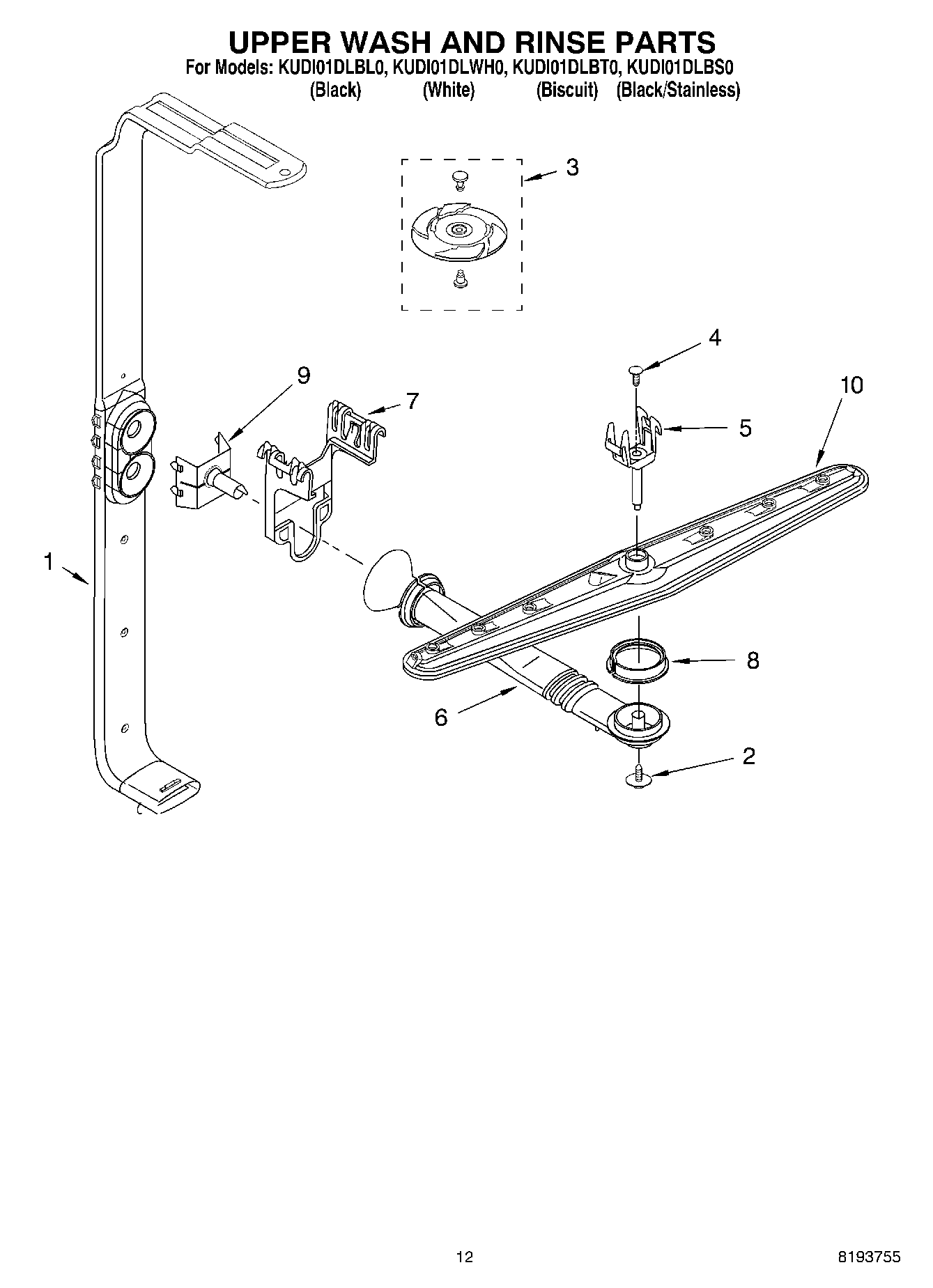 UPPER WASH AND RINSE PARTS
For Models: KUDI01DLBL0, KUDI01DLWH0, KUDI01DLBT0, KUDI01DLBS0
(Black) (White) (Biscuit) (Black/Stainless)

3
4
9
7
10
5
1
8
6
2

12
8193755