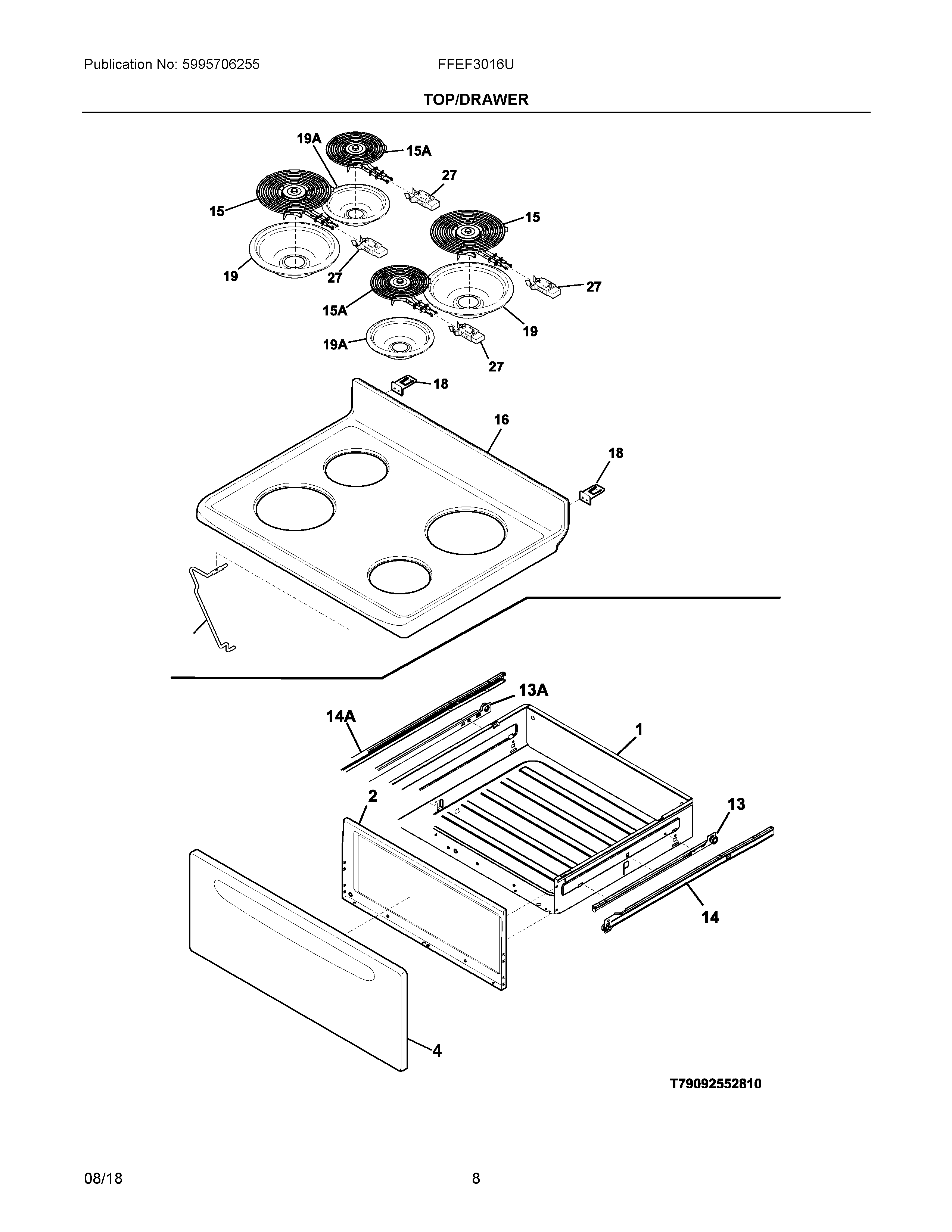 Publication No: 5995706255

FFEF3016U

TOP/DRAWER

19A
15A
27
15
15
19
27
27
15A
19
19A
27
18
16
18
13A
14A
1
2
13
14
4

T79092552810

08/18

8