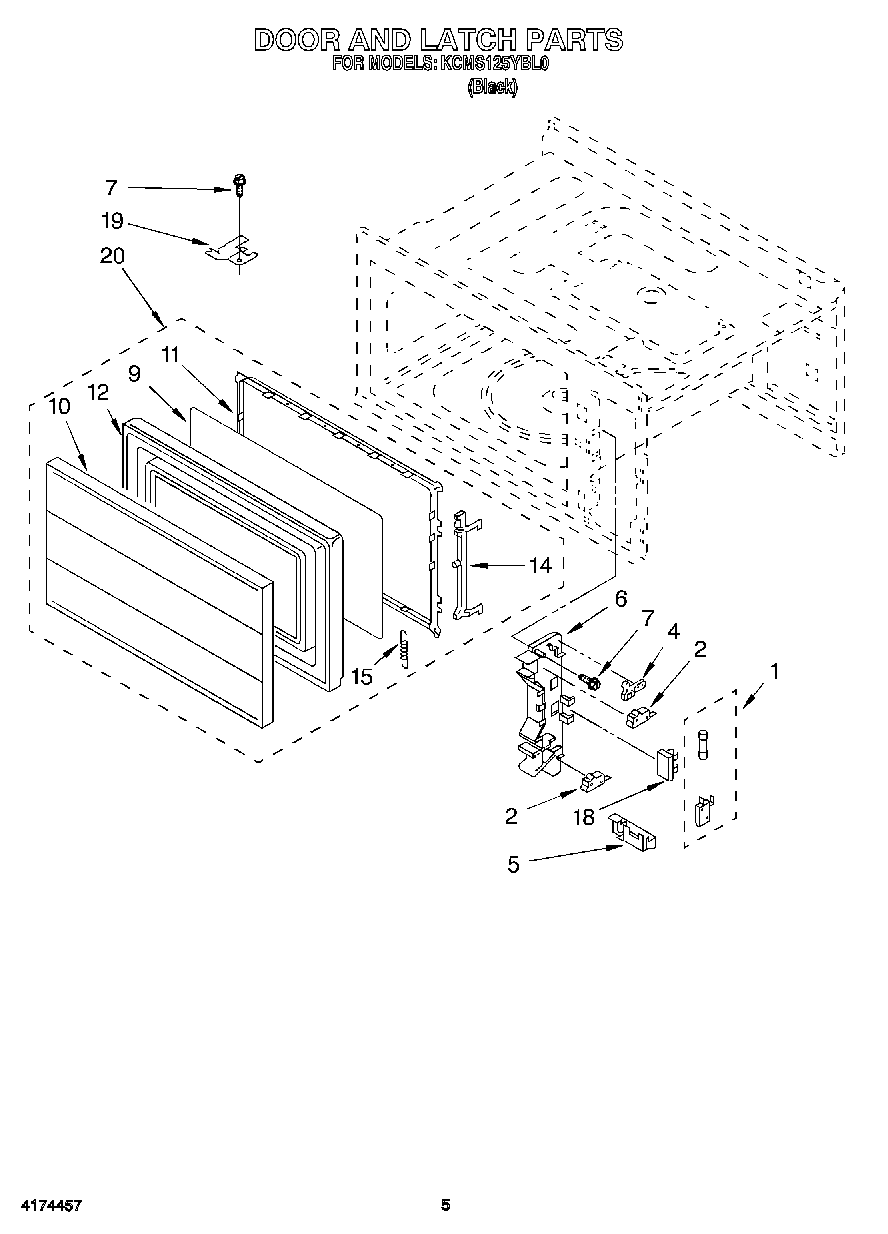 DOOR AND LATCH PARTS
FOR MODELS: KCMS125YBL0
(Black)

7
19
20
11
9
12
10
14
15
6
7
4
2
1
2
18
5

4174457
5