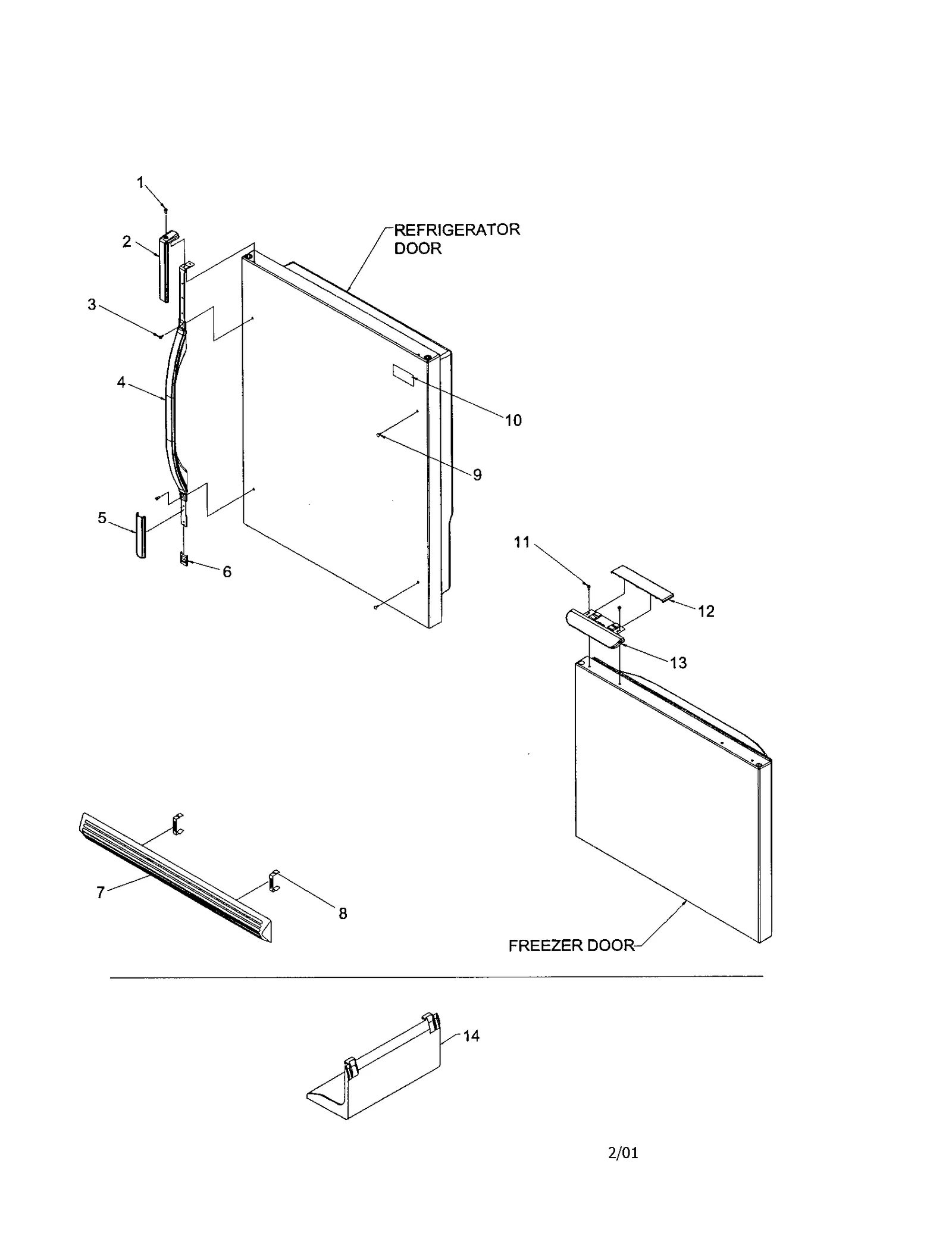 1

2

REFRIGERATOR DOOR

3

4

10

9

5

6

11

12

13

7

8

FREEZER DOOR

14

2/01