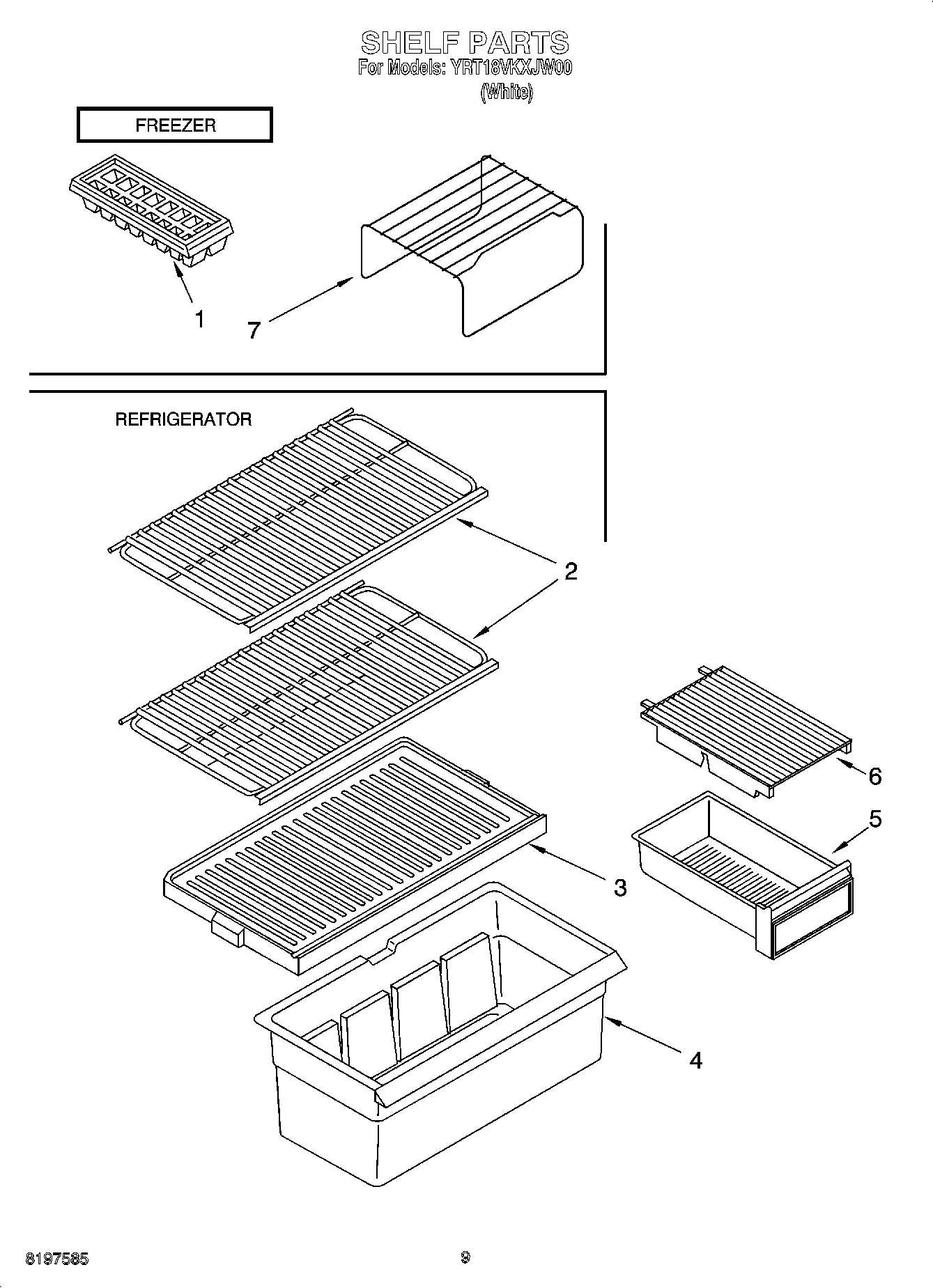 SHELF PARTS
For Models: YRT18VKXJW00
(White)

FREEZER

1

7

REFRIGERATOR

2

6

5

3

4

8197585

9