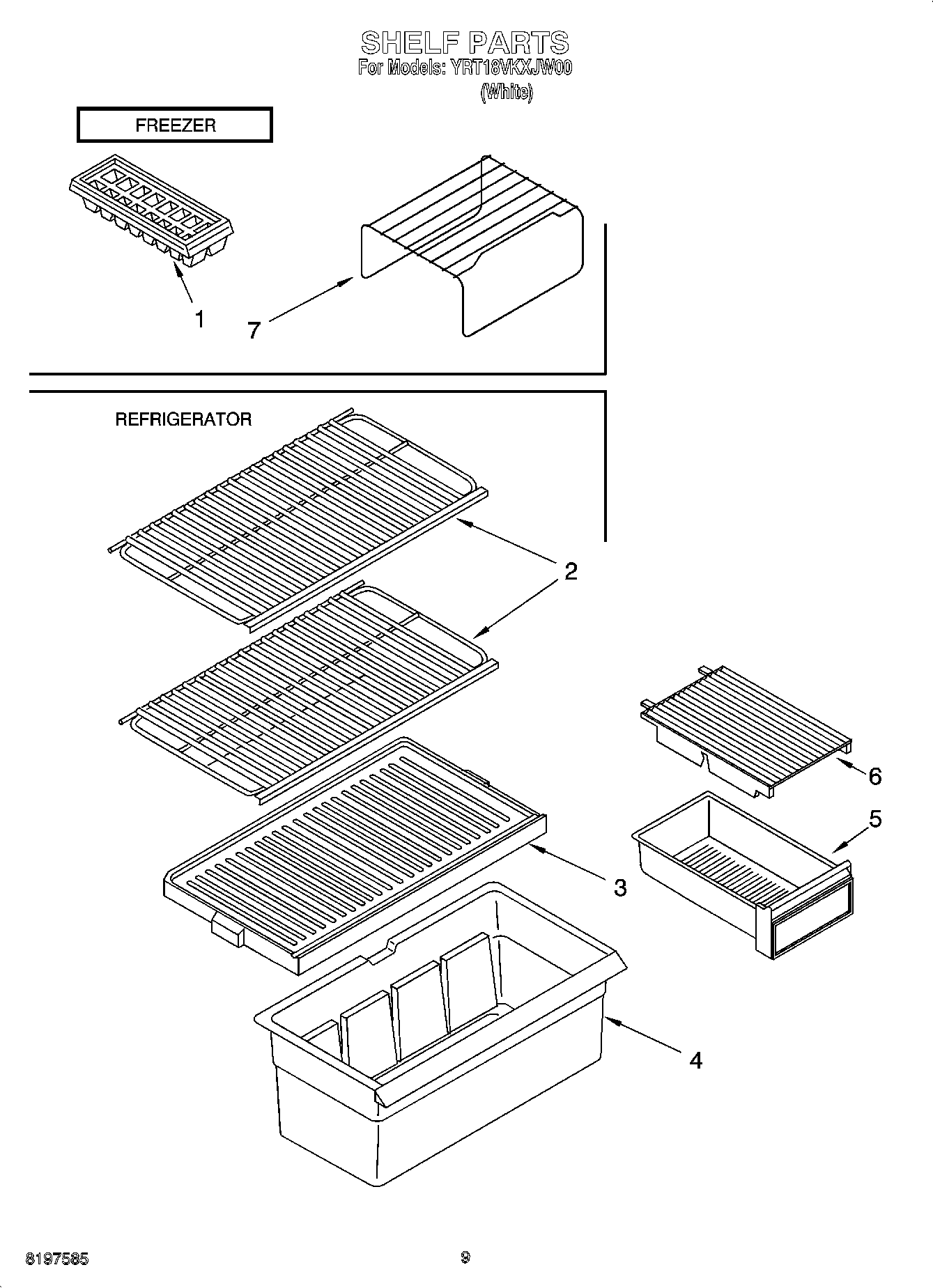 SHELF PARTS
For Models: YRT18VKXJW00
(White)

FREEZER

1

7

REFRIGERATOR

2

6

5

3

4

8197585

9