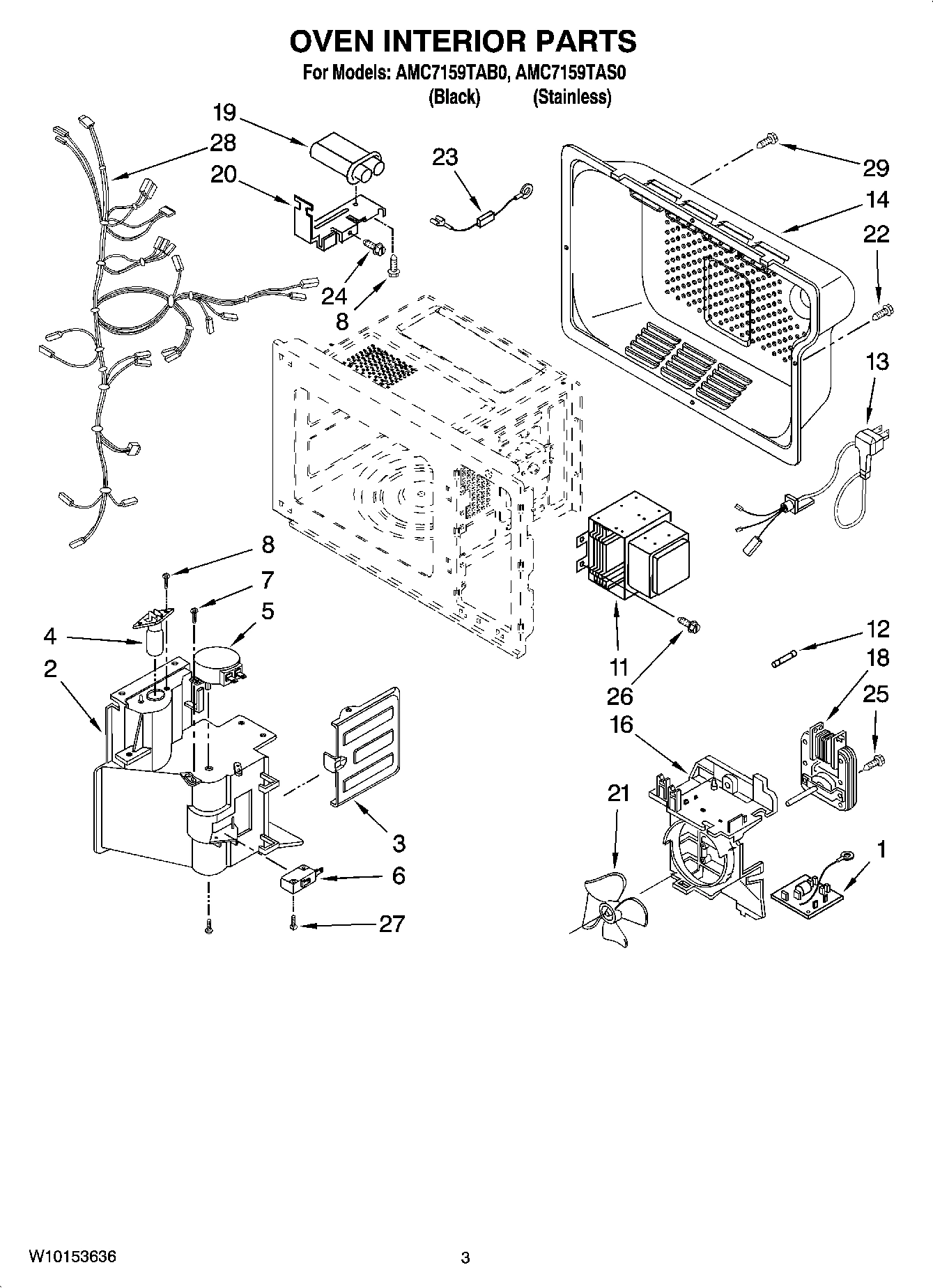 OVEN INTERIOR PARTS
For Models: AMC7159TAB0, AMC7159TAS0
(Black) (Stainless)

19
28
20
23
29
14
22
24
8
13
8
7
5
4
2
11
26
12
18
25
16
21
3
6
27
1

W10153636
3