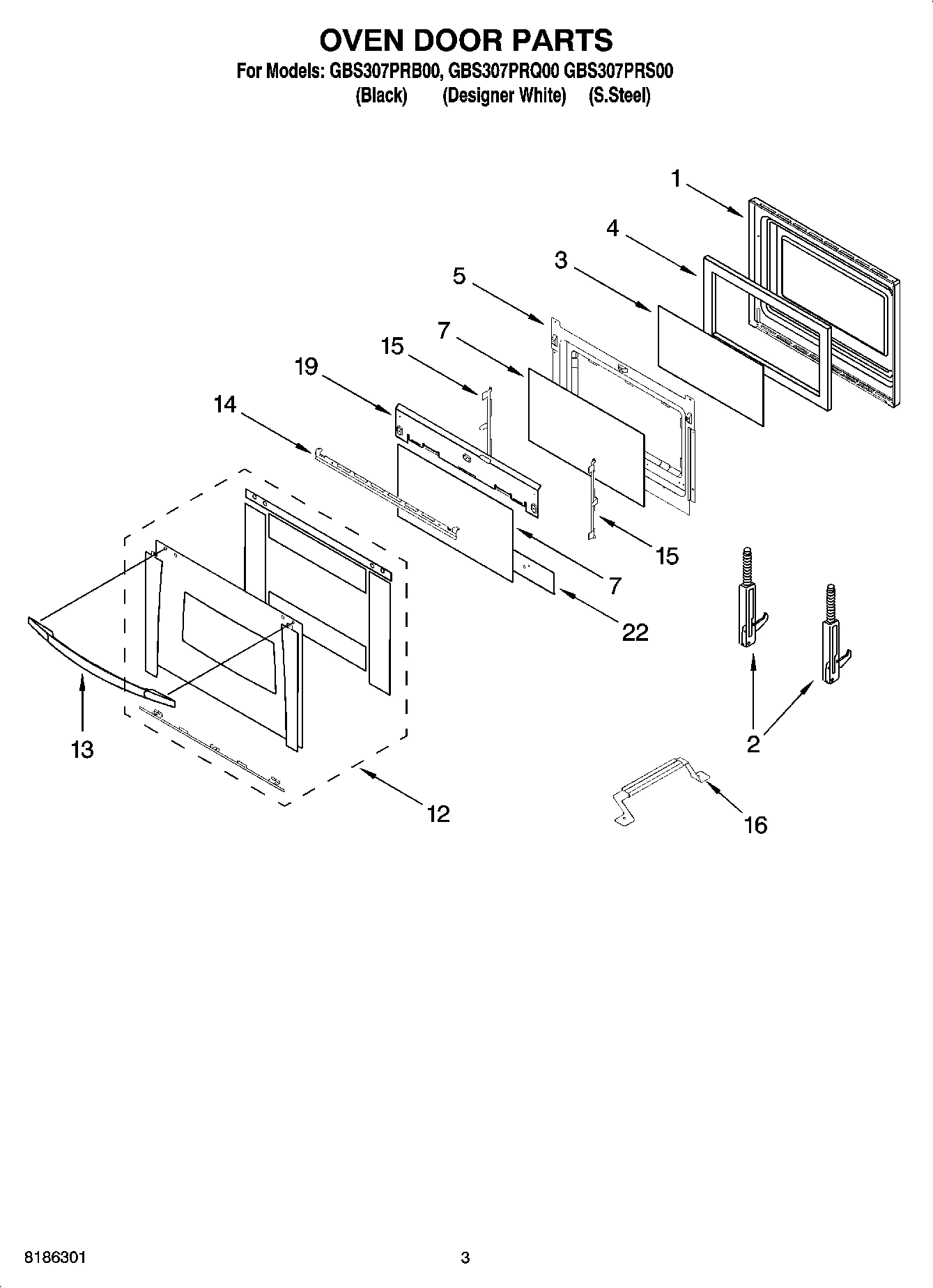 OVEN DOOR PARTS

For Models: GBS307PRB00, GBS307PRQ00 GBS307PRS00
(Black) (Designer White) (S.Steel)

1
4
3
5
7
15
19
14
15
7
22
13
12
2
16

8186301

3