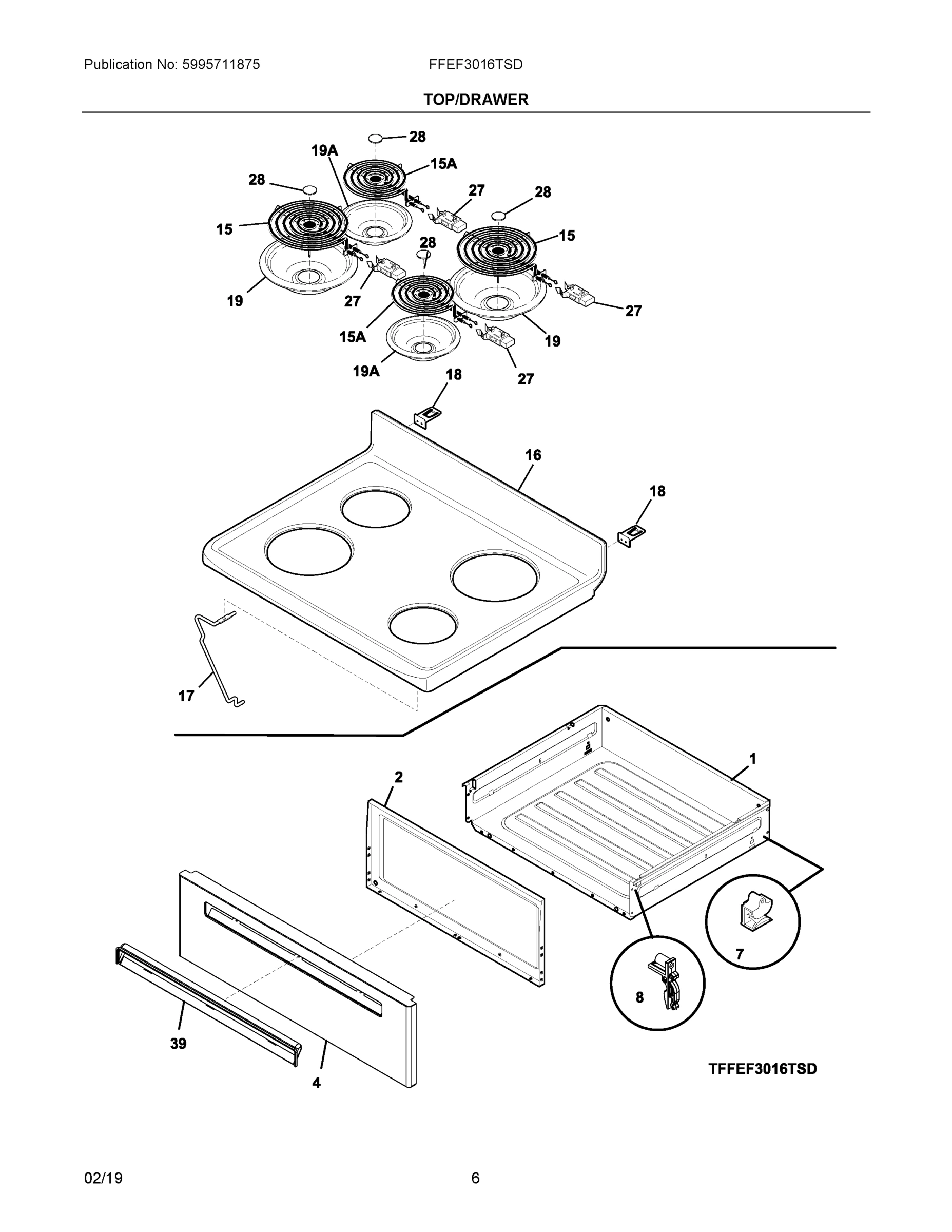 Publication No: 5995711875

FFEF3016TSD

TOP/DRAWER

28
19A
15A
28
27
28
15
15
28
19
27
27
15A
19
19A
18
27
16
18
17
1
2
7
8
39
4
TFFEF3016TSD

02/19

6